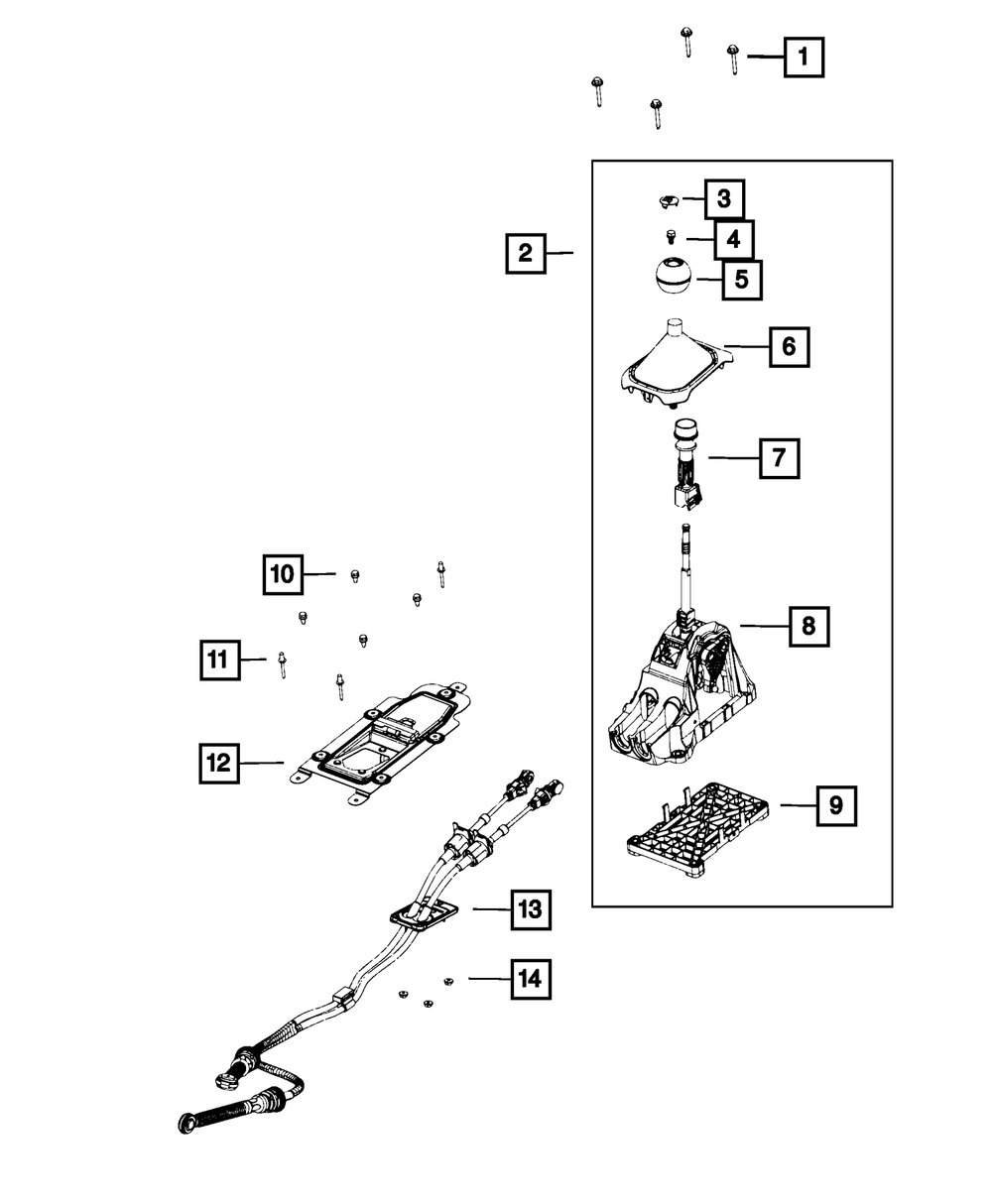 1
2
3
4
5
6
7
8
9
10
11
12
13
14