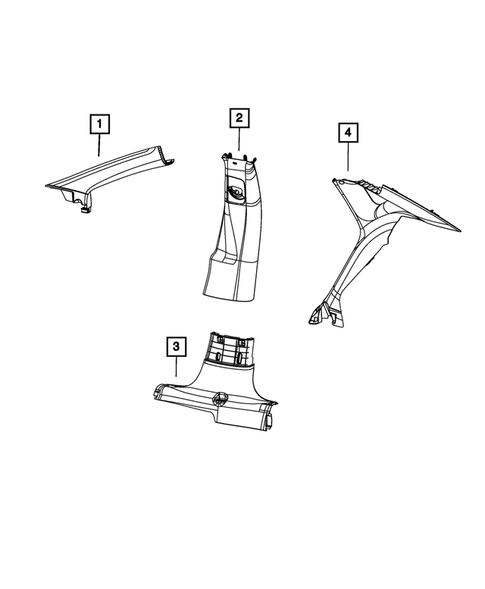 1

2

4

3