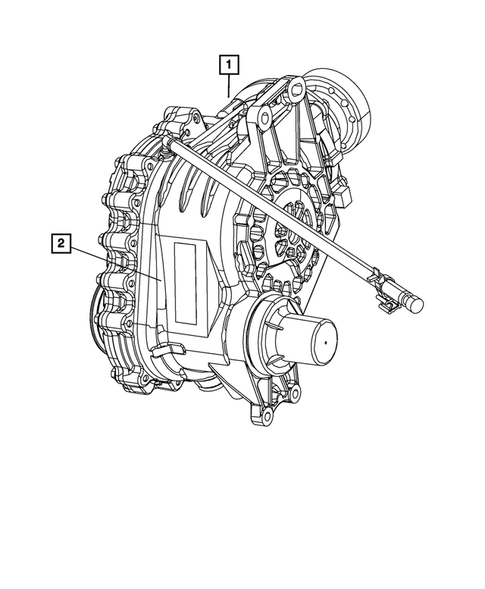 1
2