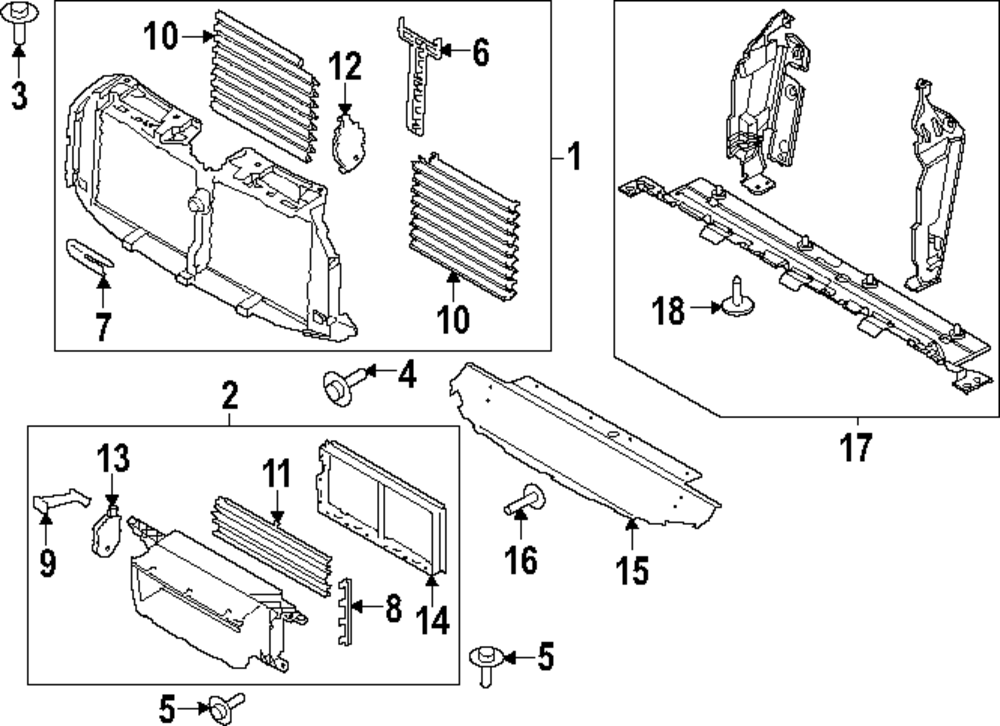 3
10
12
6
1
7
10
18
17
4
2
13
11
9
8
14
16
15
5
5