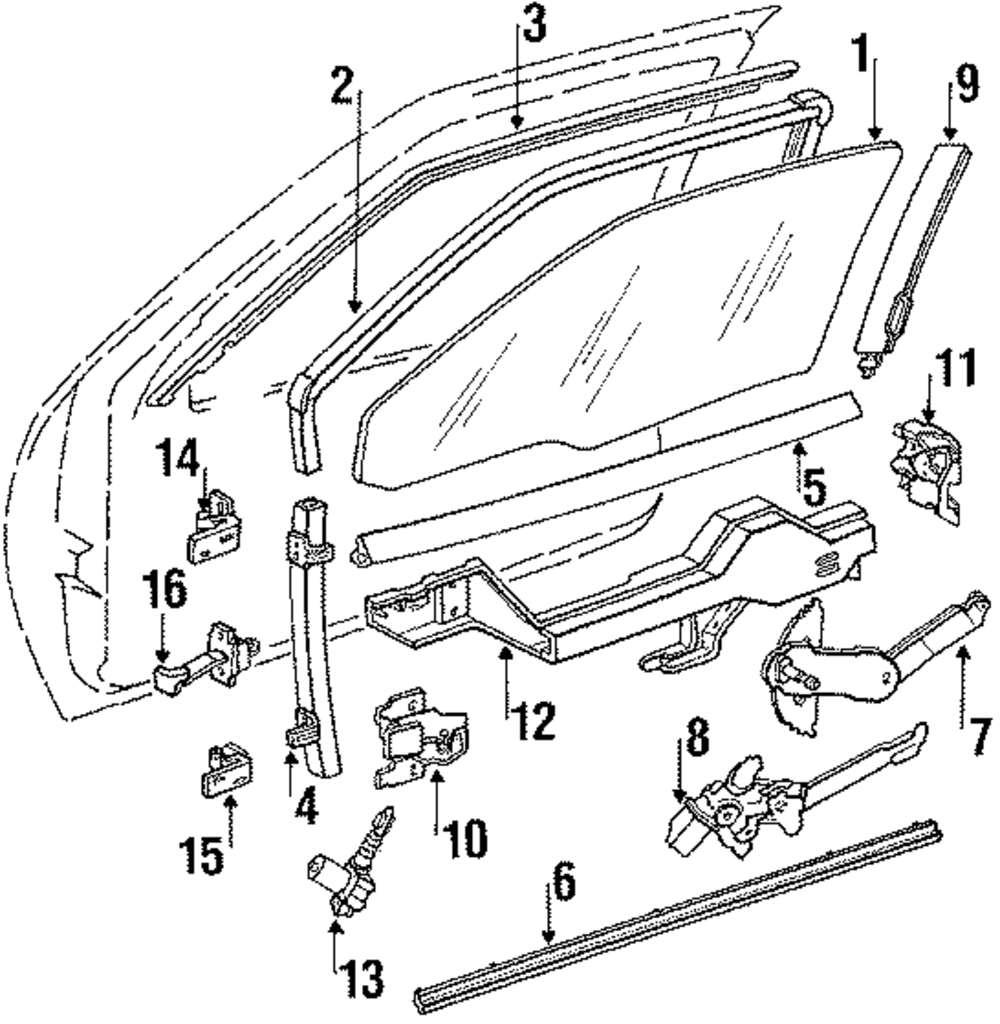 3
2
1
9
11
14
5
16
12
7
8
4
10
15
6
13