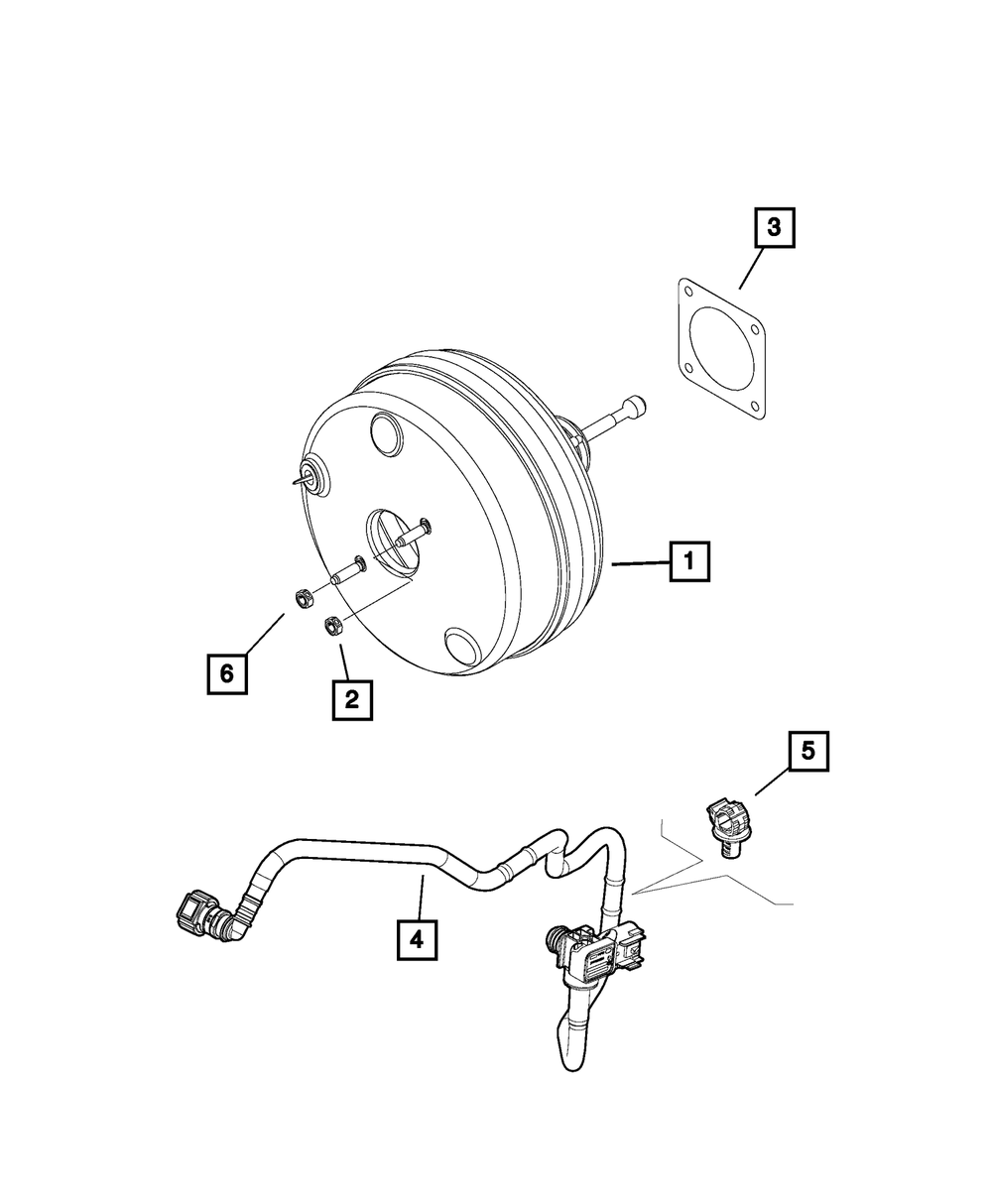 3
1
6
2
5
4