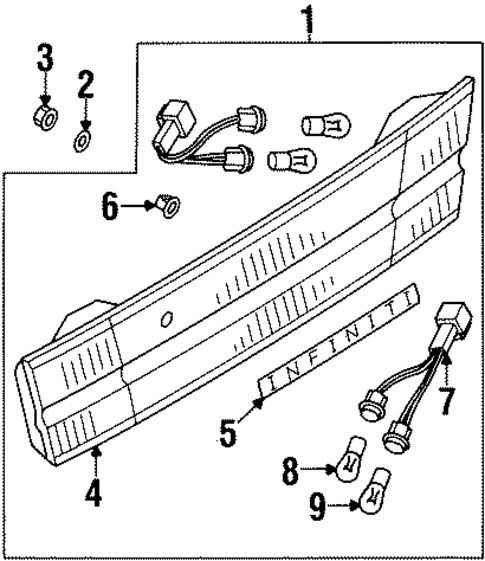 1
3
2
6
INFINITI
7
5
4
8
9