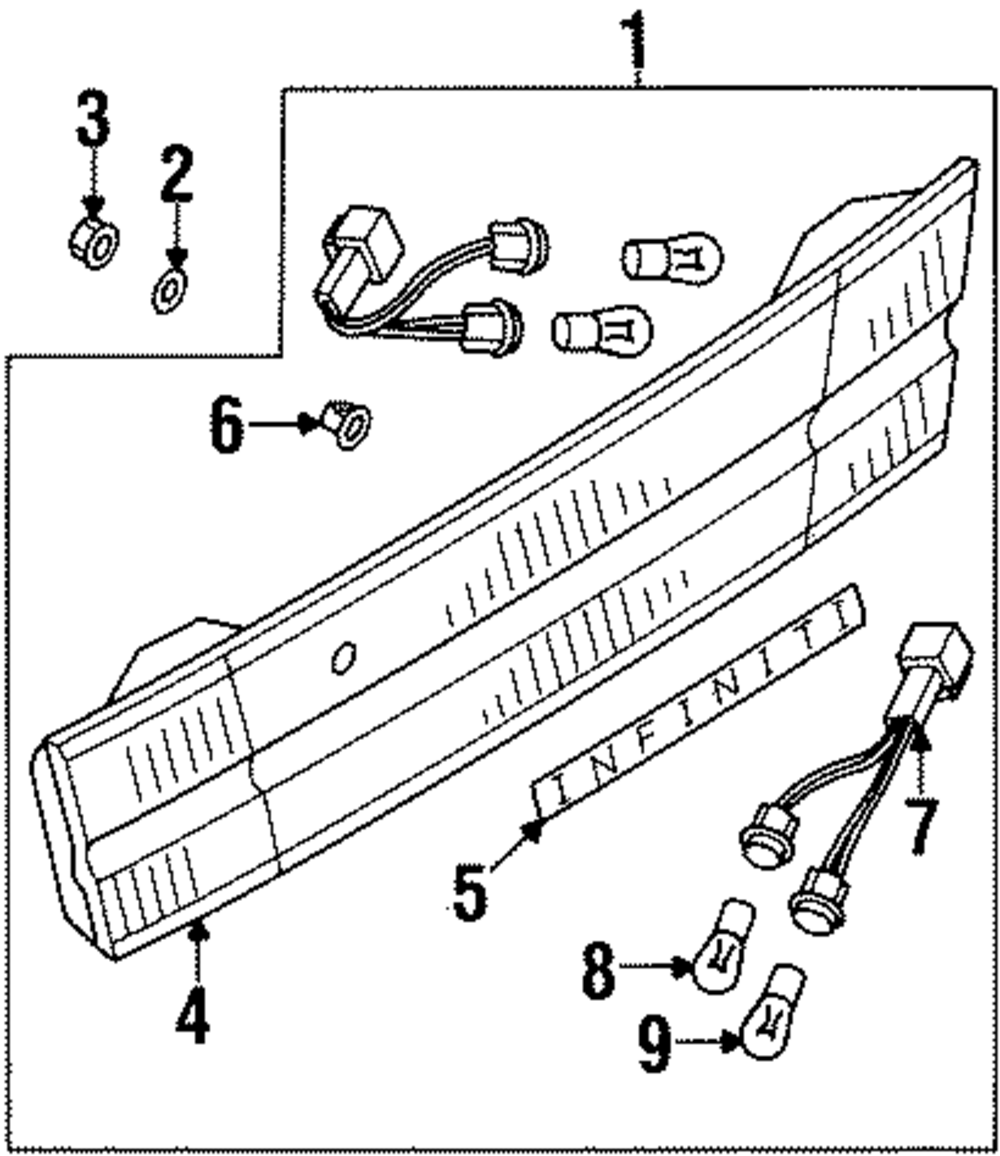 1
3
2
6
INFINITI
7
5
4
8
9