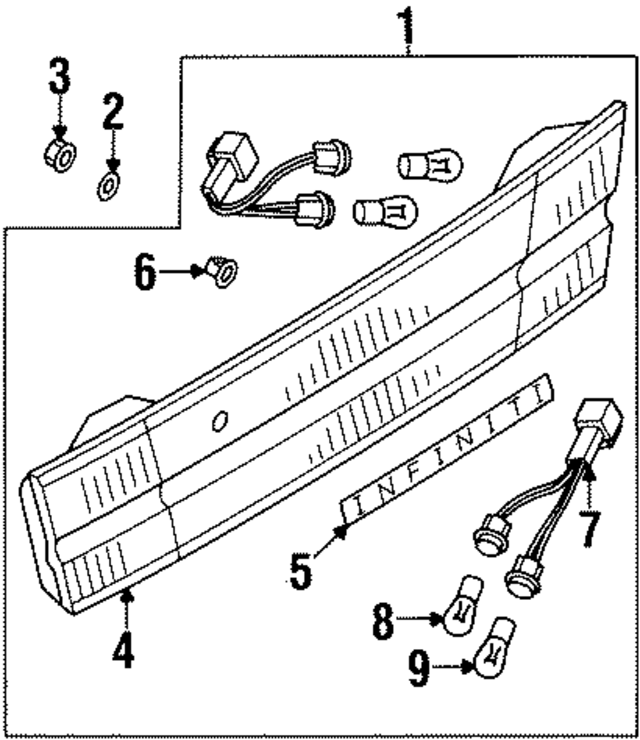 1
3
2
6
INFINITI
7
5
4
8
9