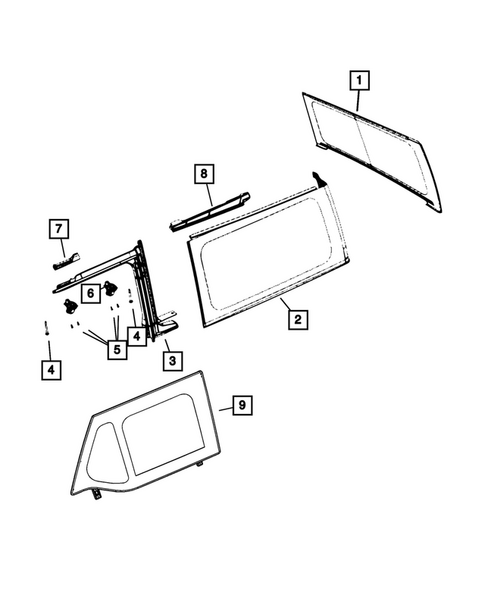 1
8
7
6
2
4
5
3
4
9