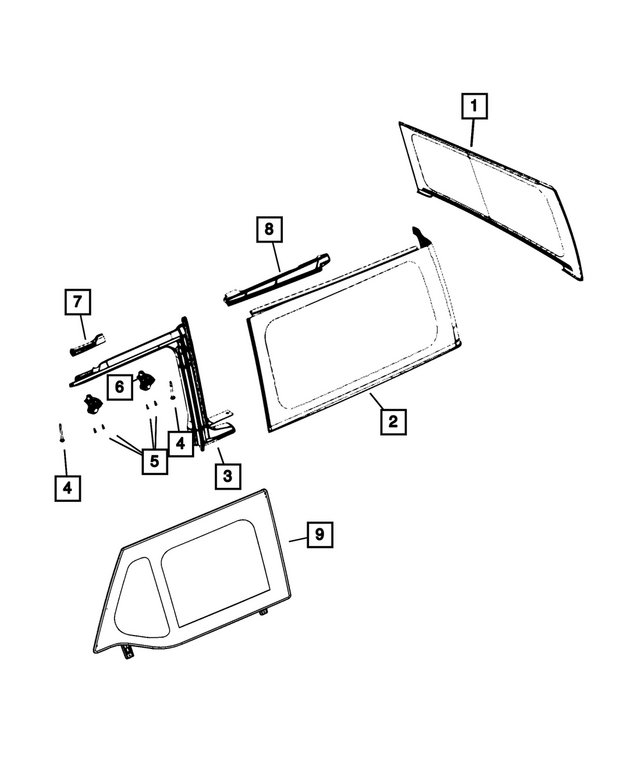 1
8
7
6
2
4
5
4
3
9