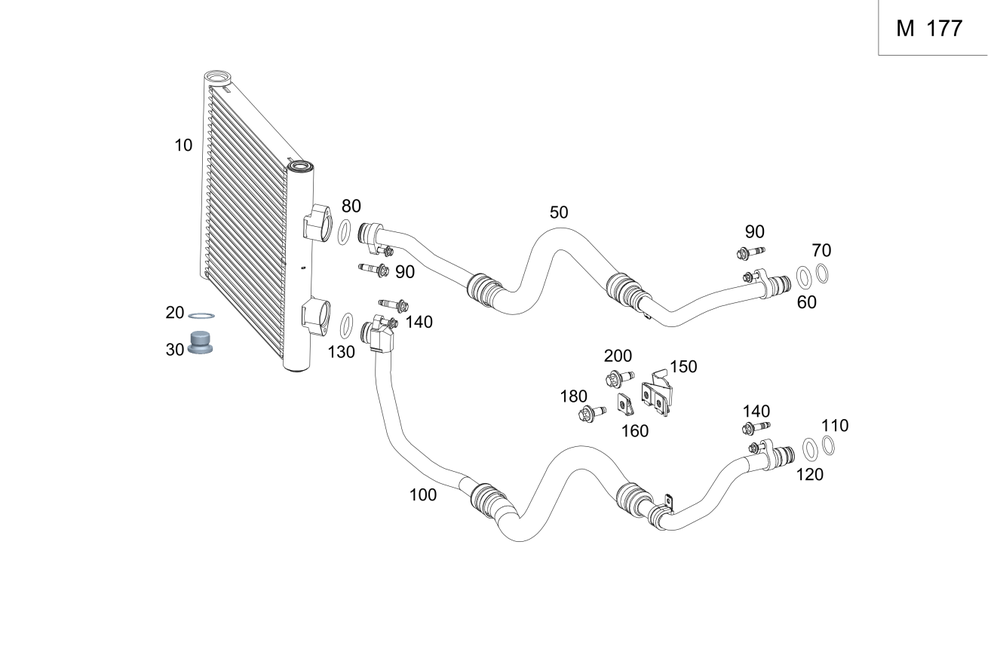 M 177

10
80
50
90
70
90
60
20
140
30
130
200
150
180
160
140
110
120
100