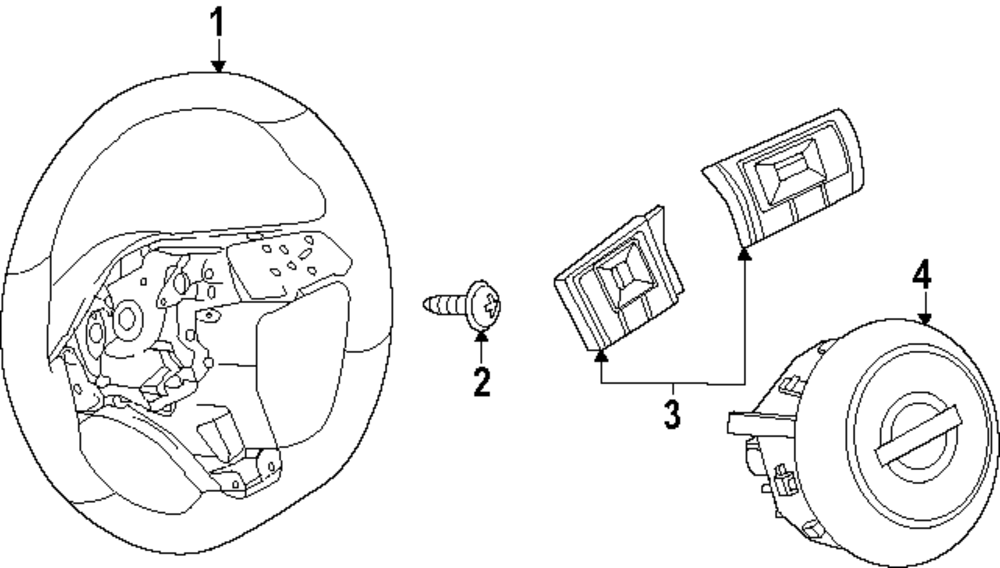 1
2
3
4