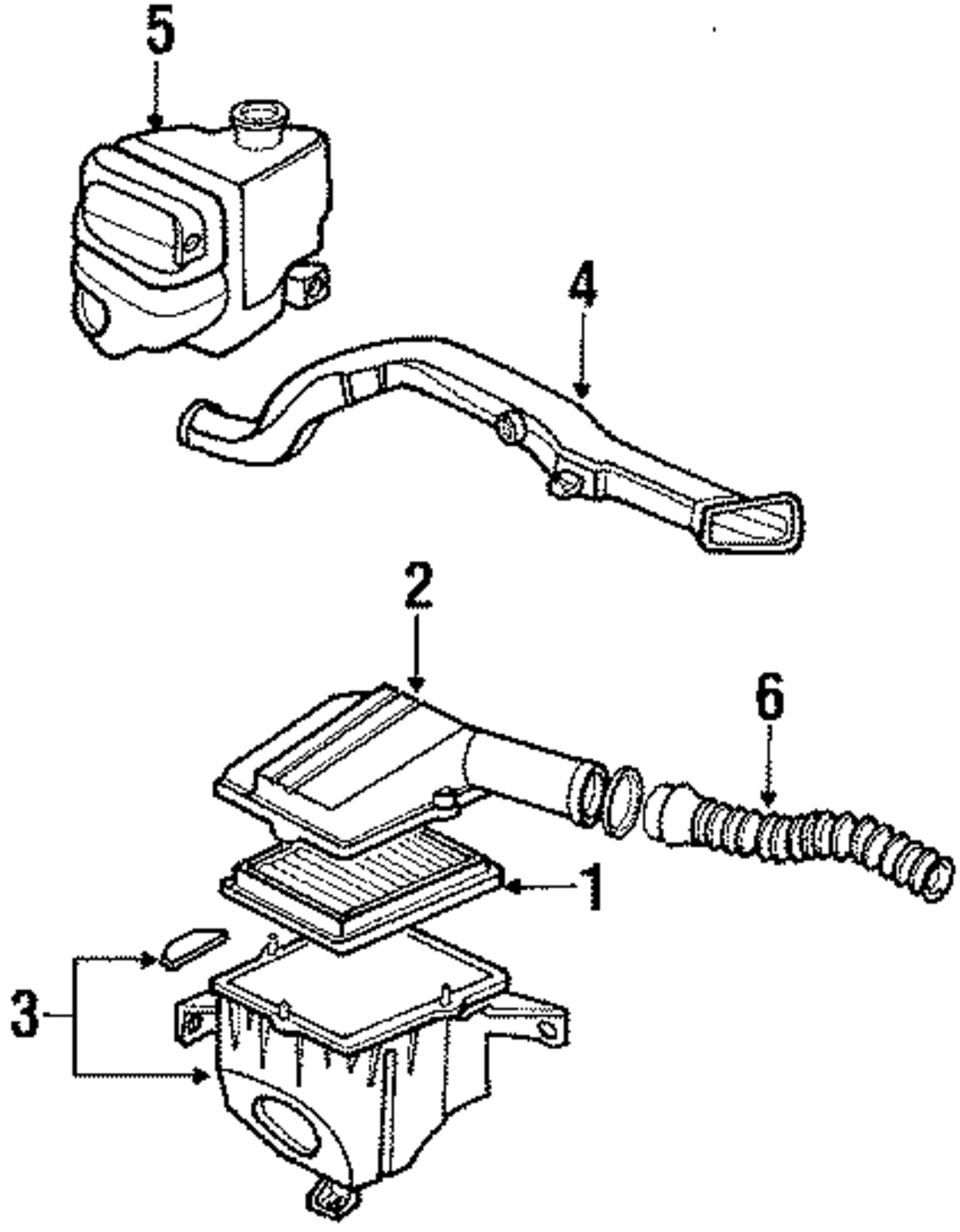 5
4
2
6
1
3