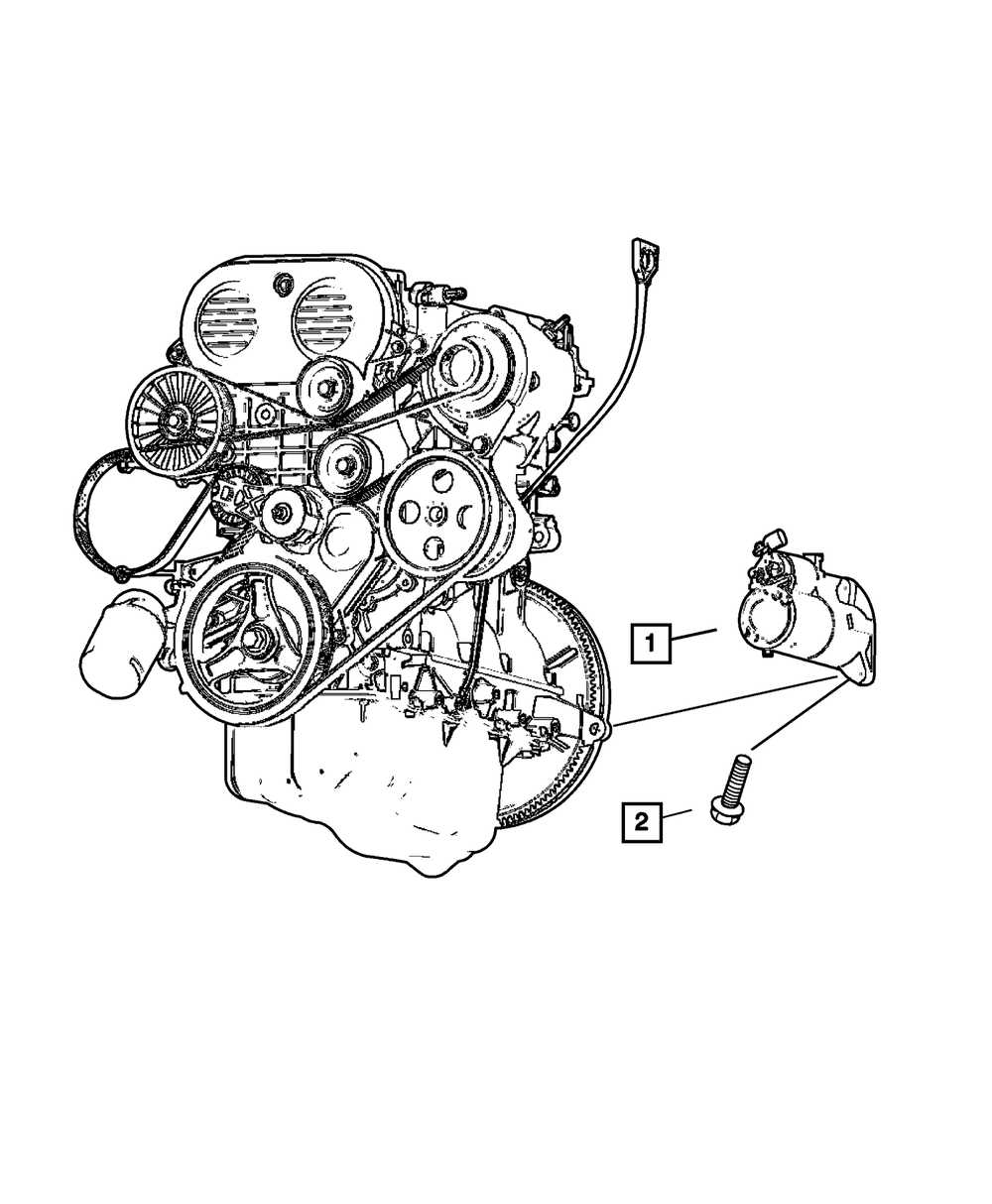 1

2