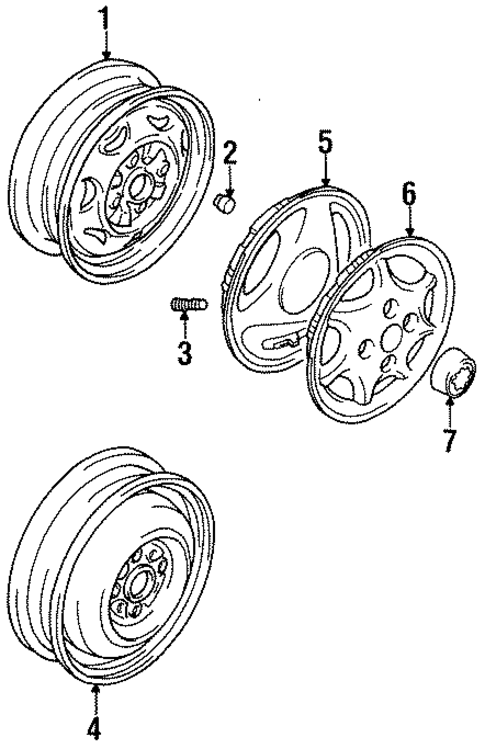 1
2
5
6
3
7
4