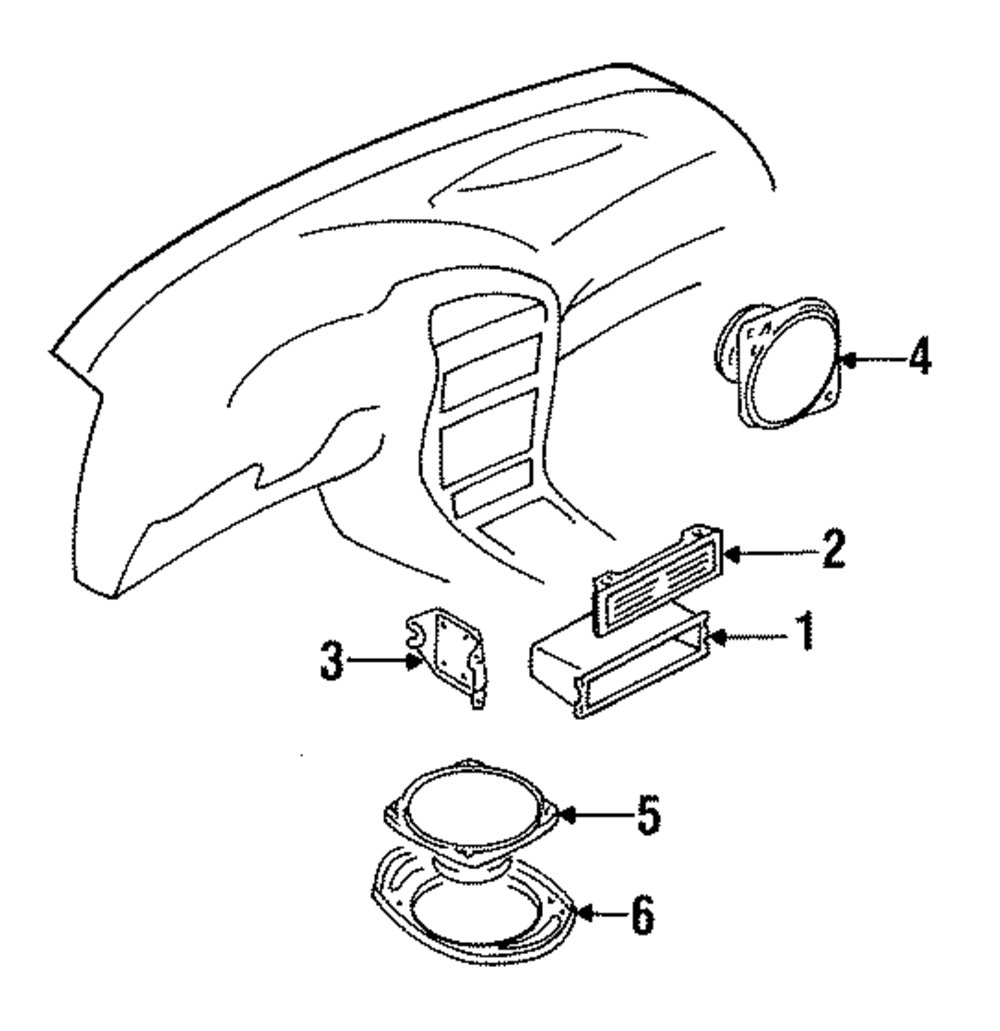 4
2
1
3
5
6