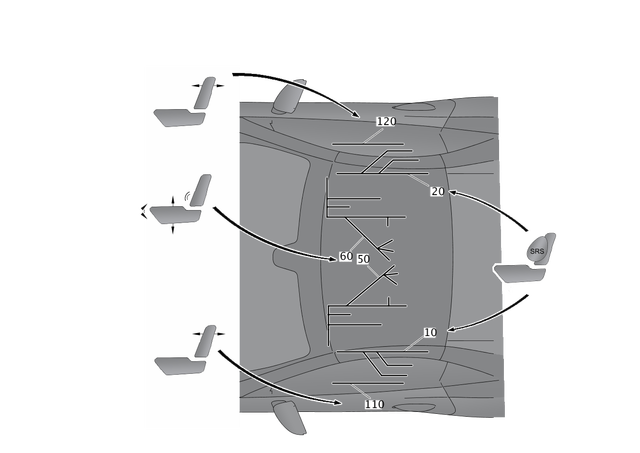 120

20

SRS

60

50

10

110