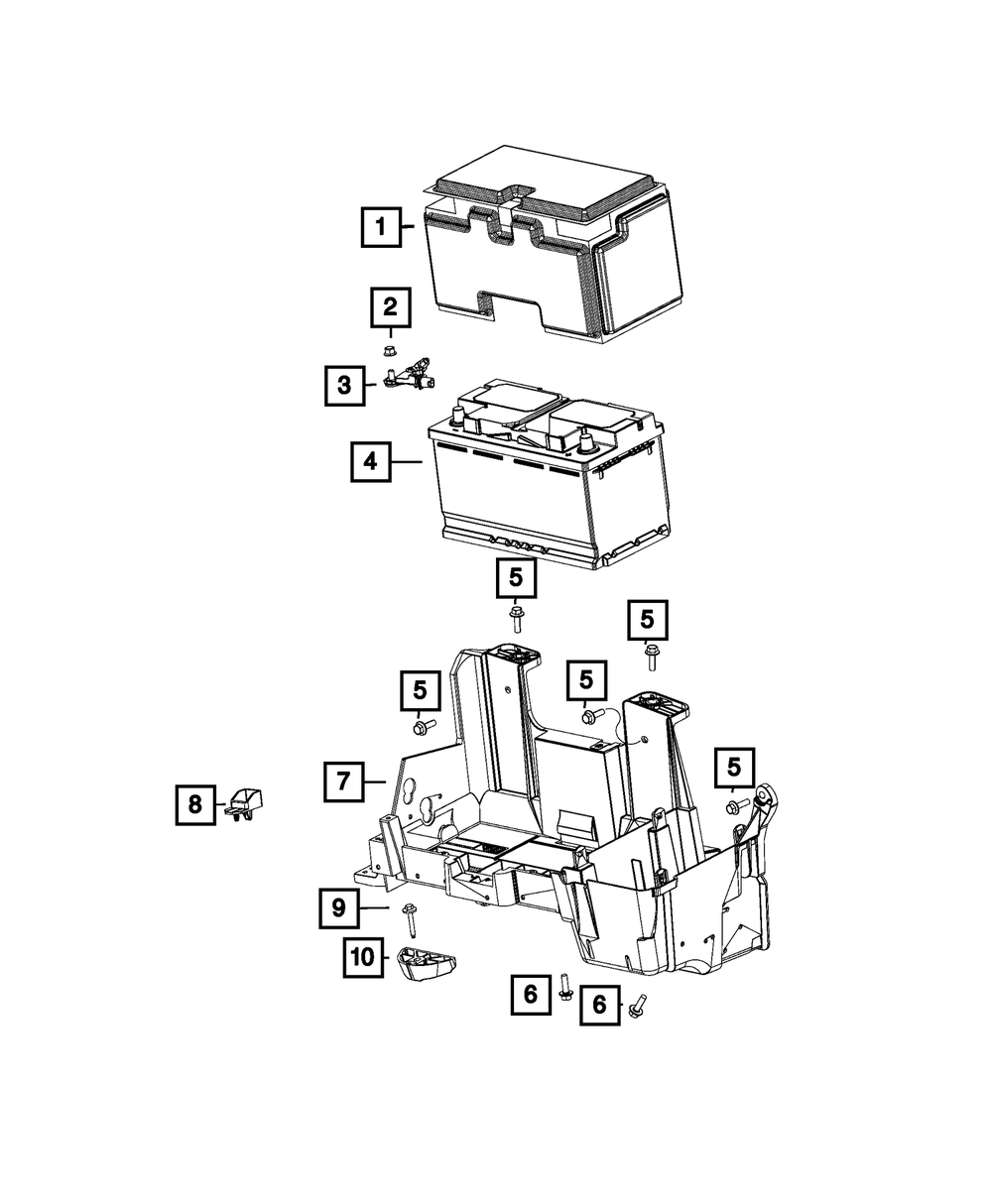 1
2
3
4
5
5
5
5
5
7
8
9
10
6
6