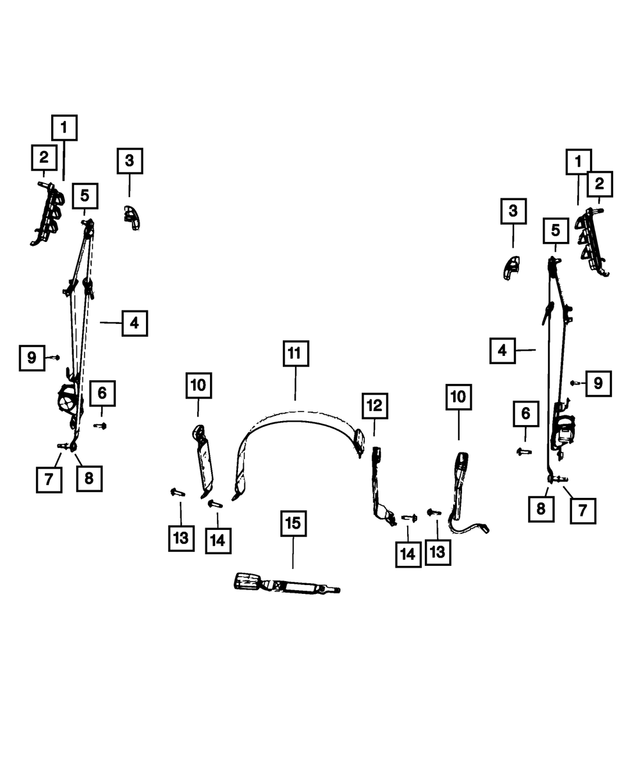 1
2
3
5
4
9
6
7
8
10
11
12
10
13
14
15
14
13
1
2
3
5
4
9
6
8
7