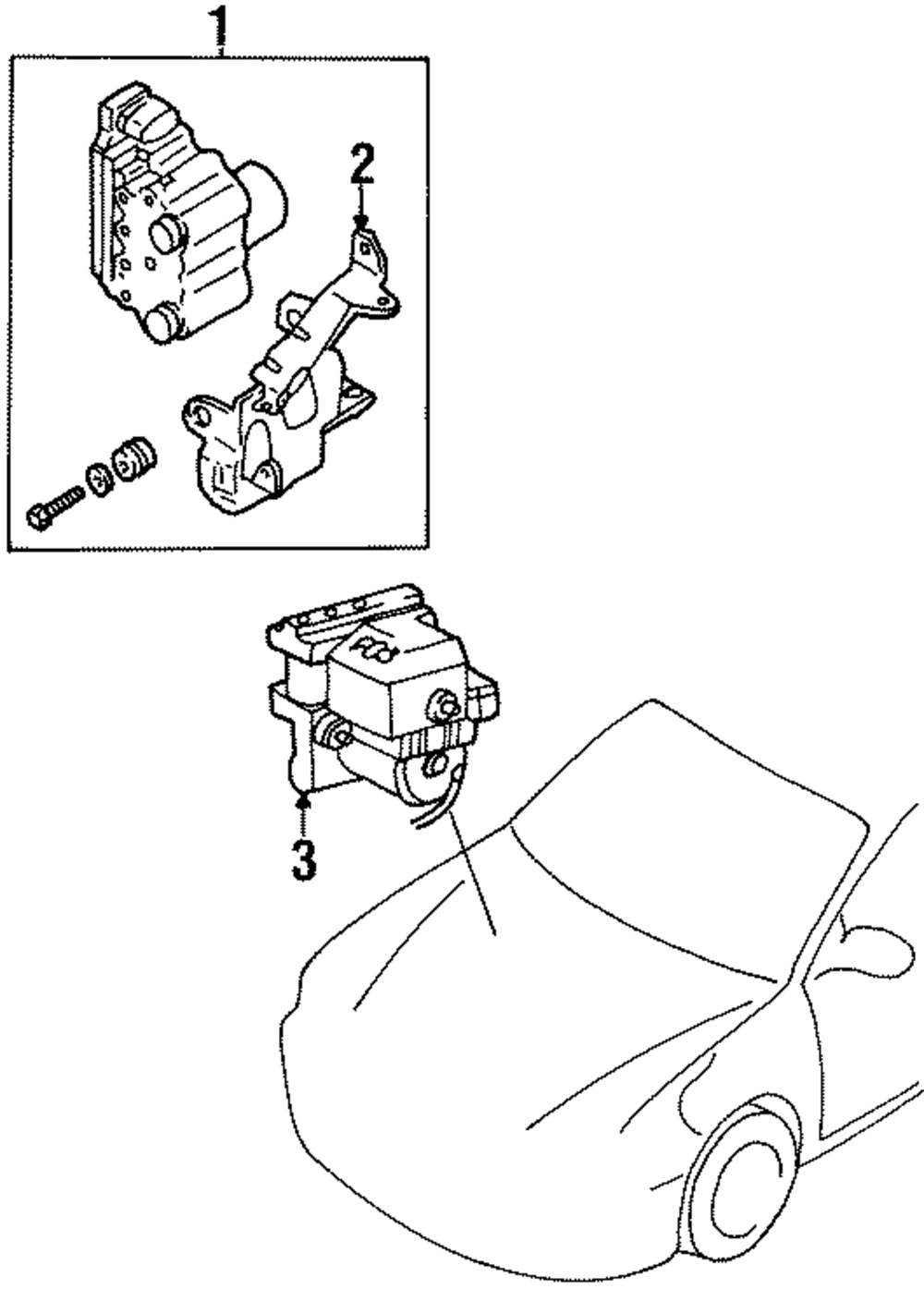 1
2
3