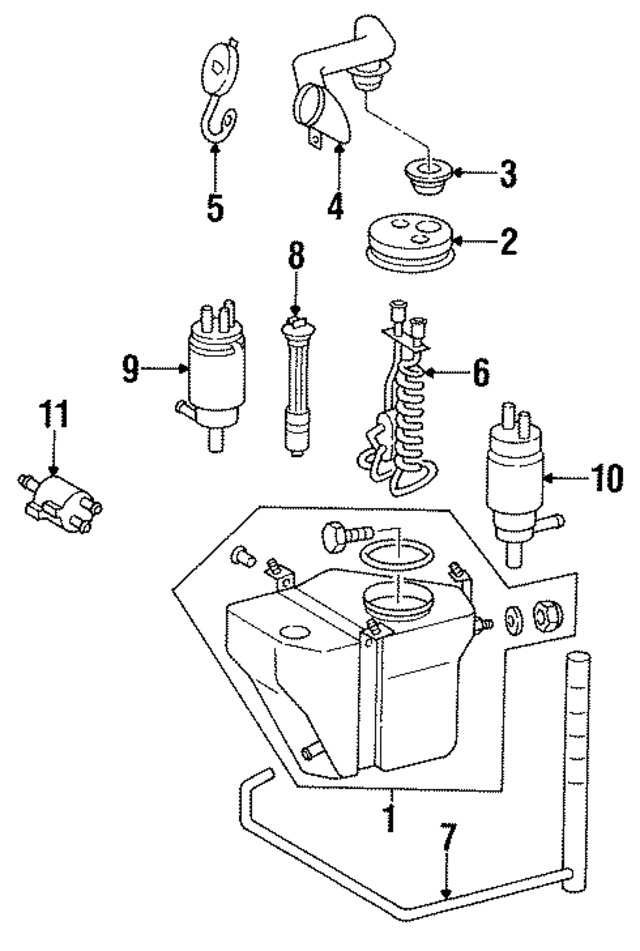 5
4
3
2
8
9
6
11
10
1
7