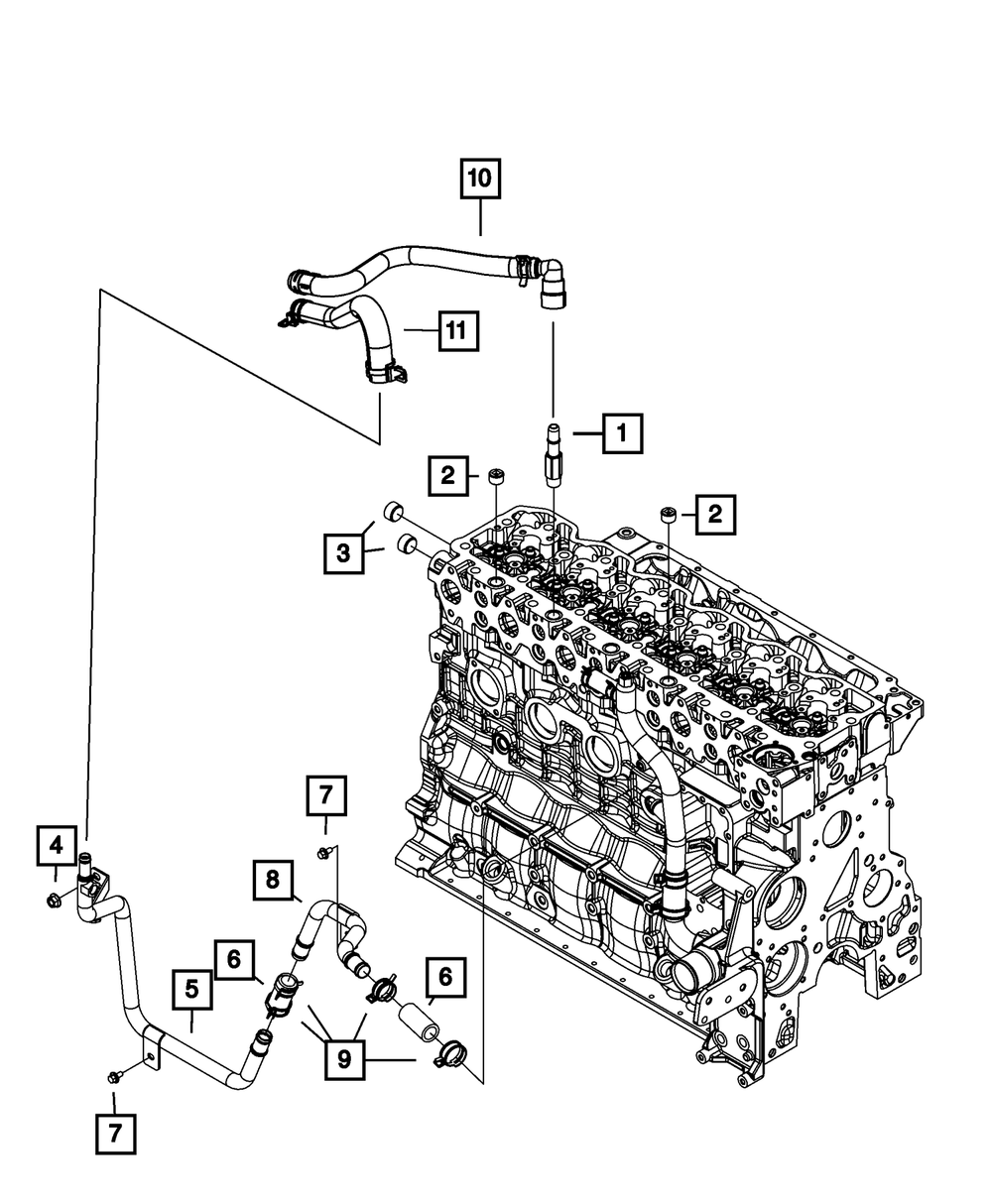 10

11

1

2

2

3

7

4

8

6

6

5

9

7