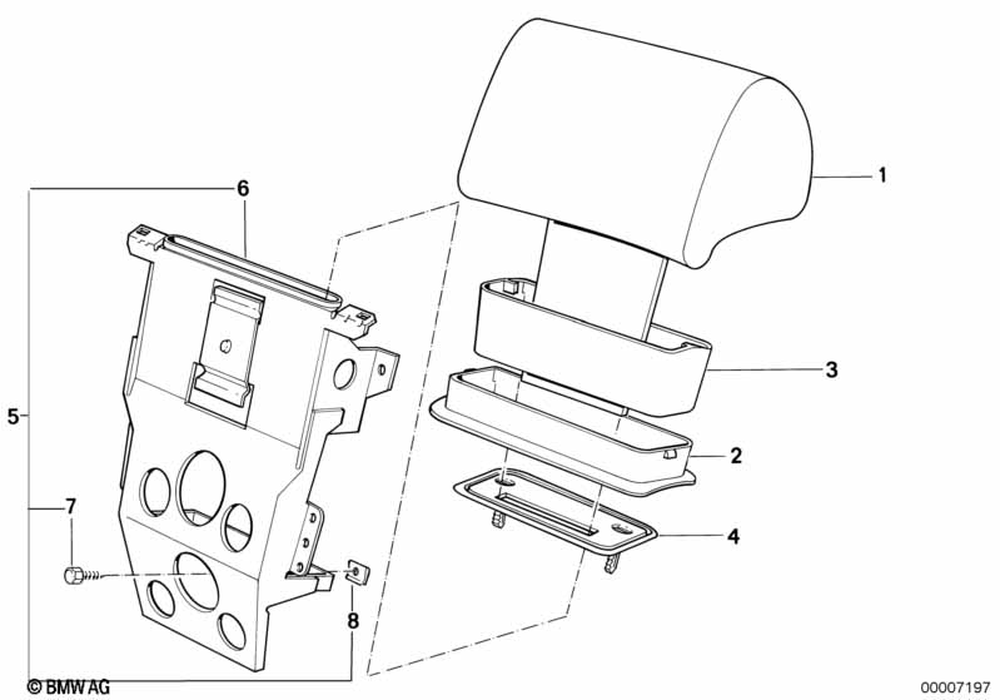 1
6
3
5
2
7
4
8
© BMW AG
00007197