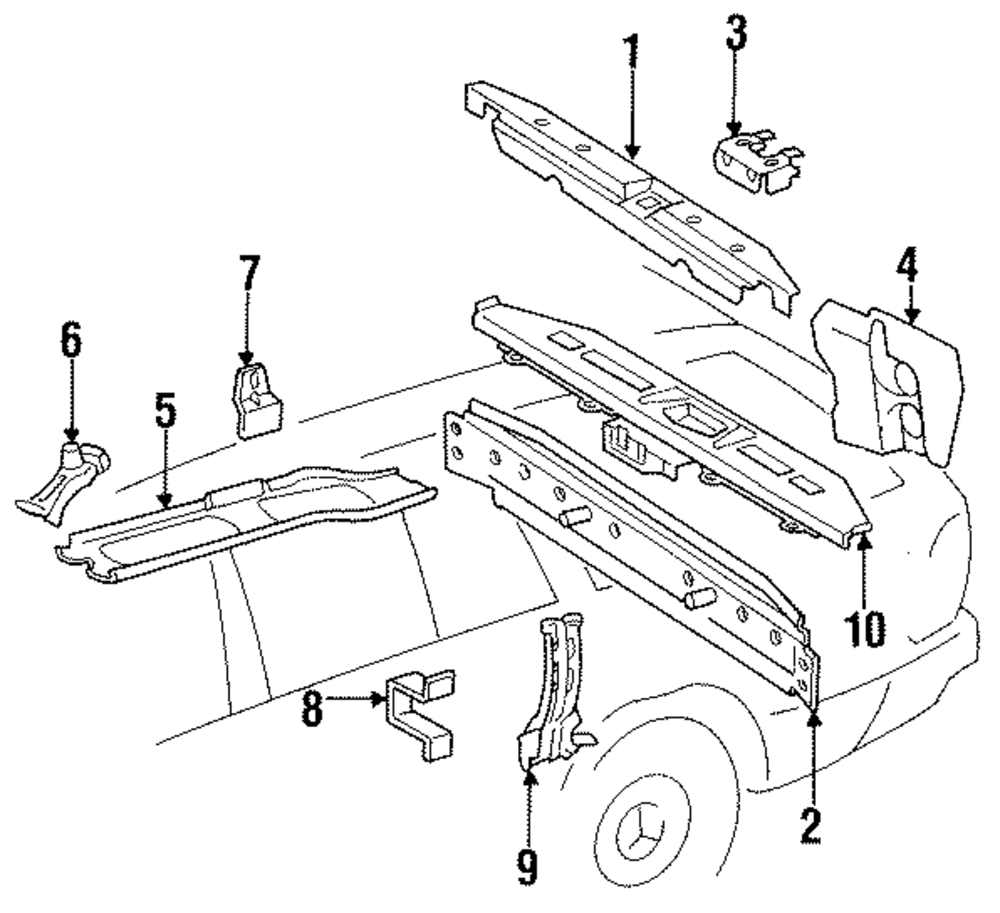 1
3
4
7
6
5
10
8
2
9