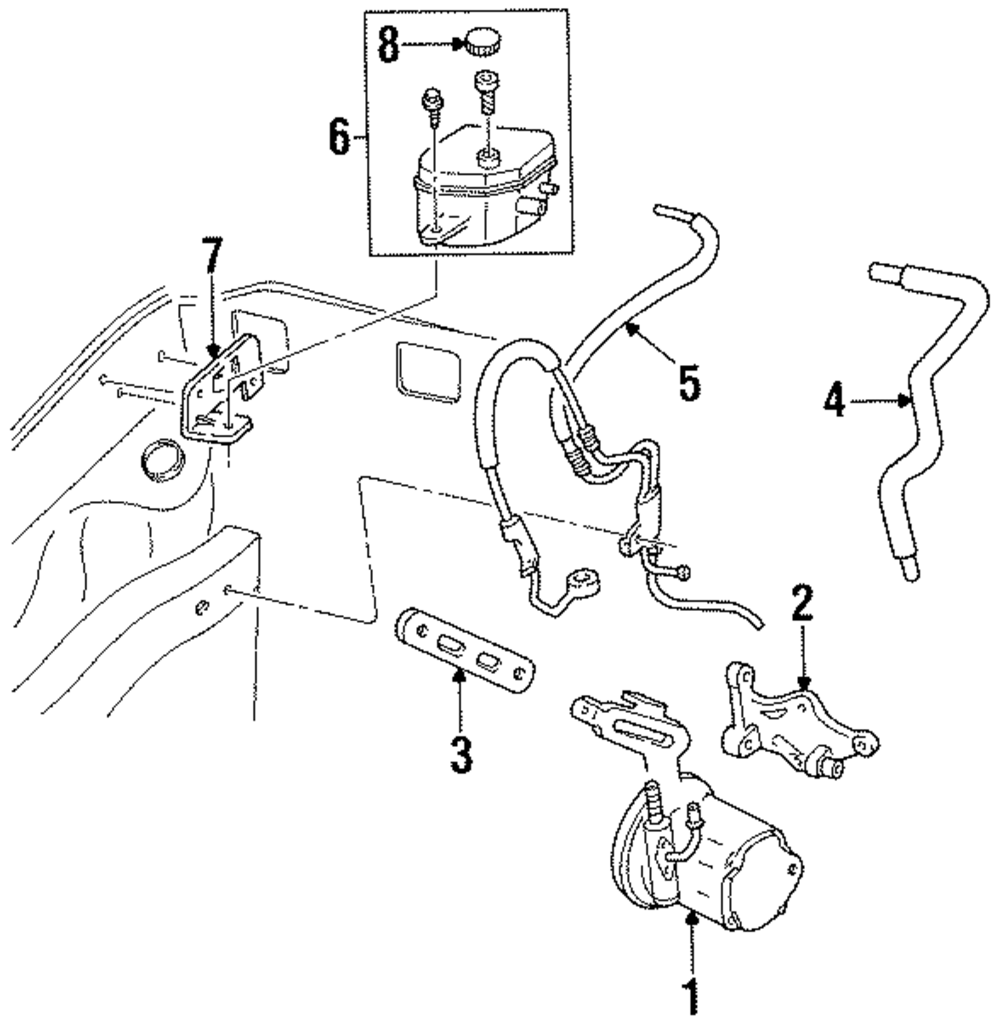 8
6
7
5
4
2
3
1