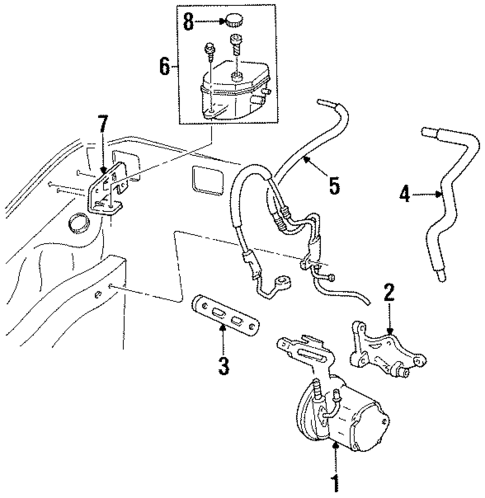 8
6
7
5
4
2
3
1