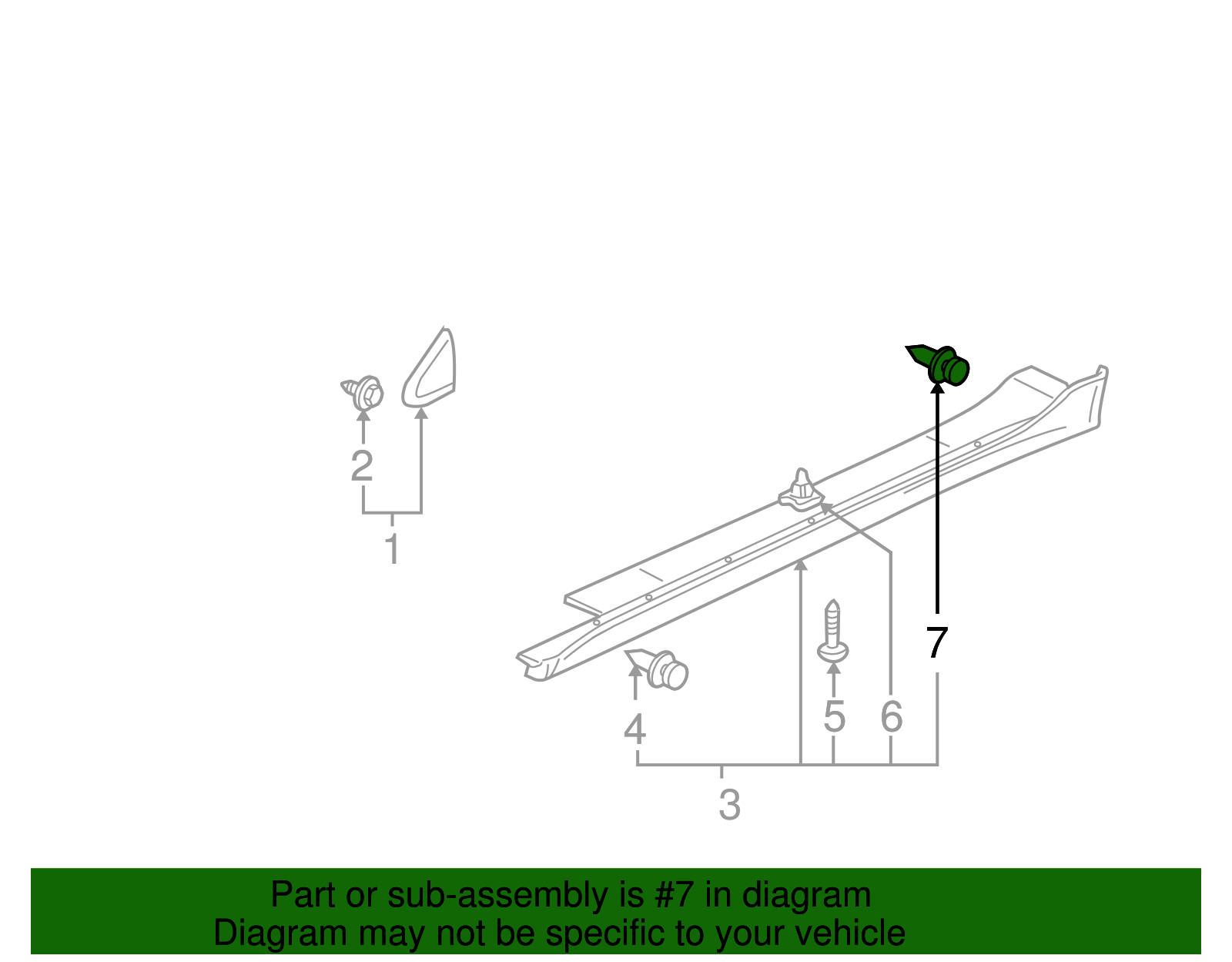 2
1
7
4
5
6
3

Part or sub-assembly is #7 in diagram
Diagram may not be specific to your vehicle