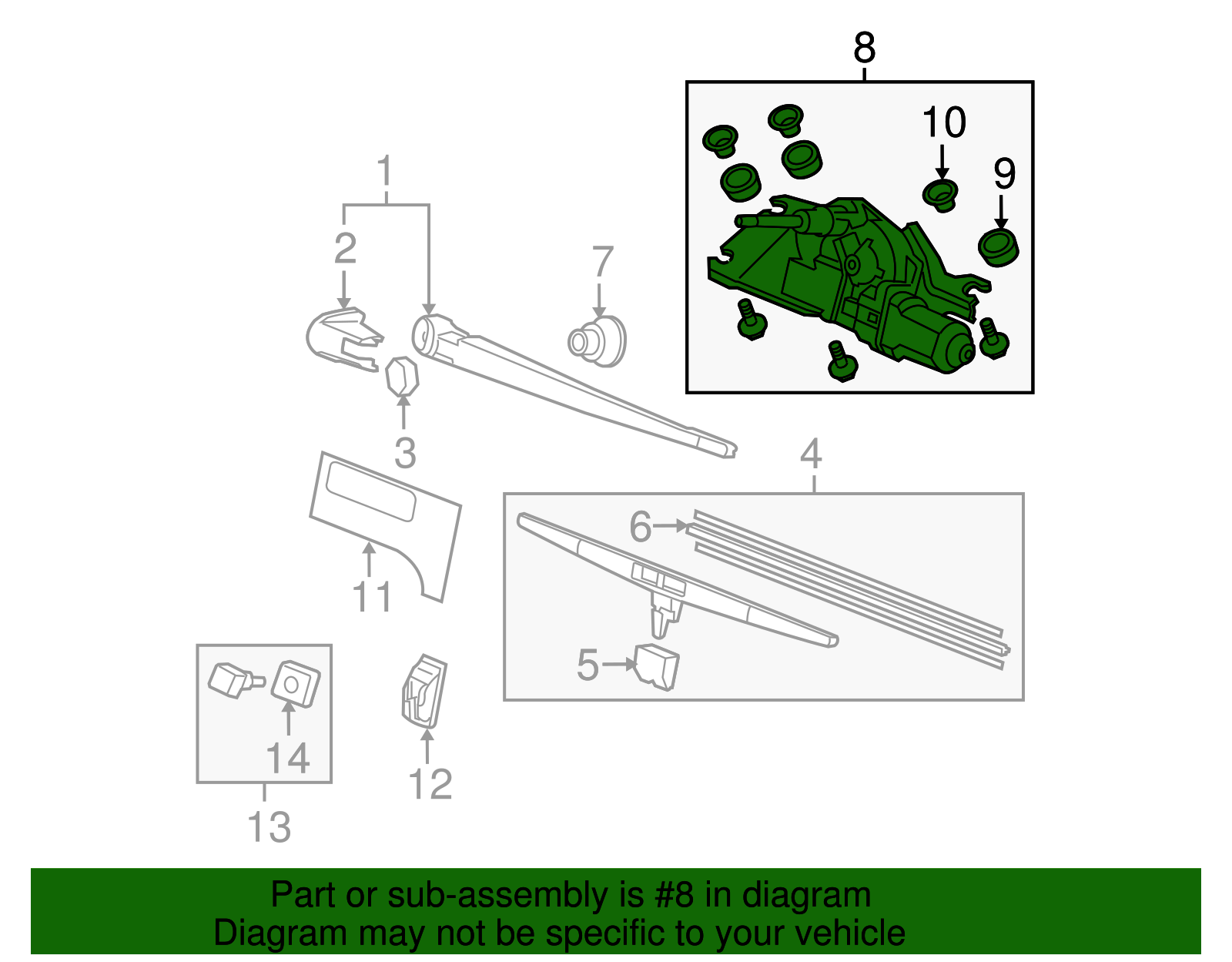 8
10
9
1
2
7
3
4
6
11
5
14
12
13

Part or sub-assembly is #8 in diagram
Diagram may not be specific to your vehicle