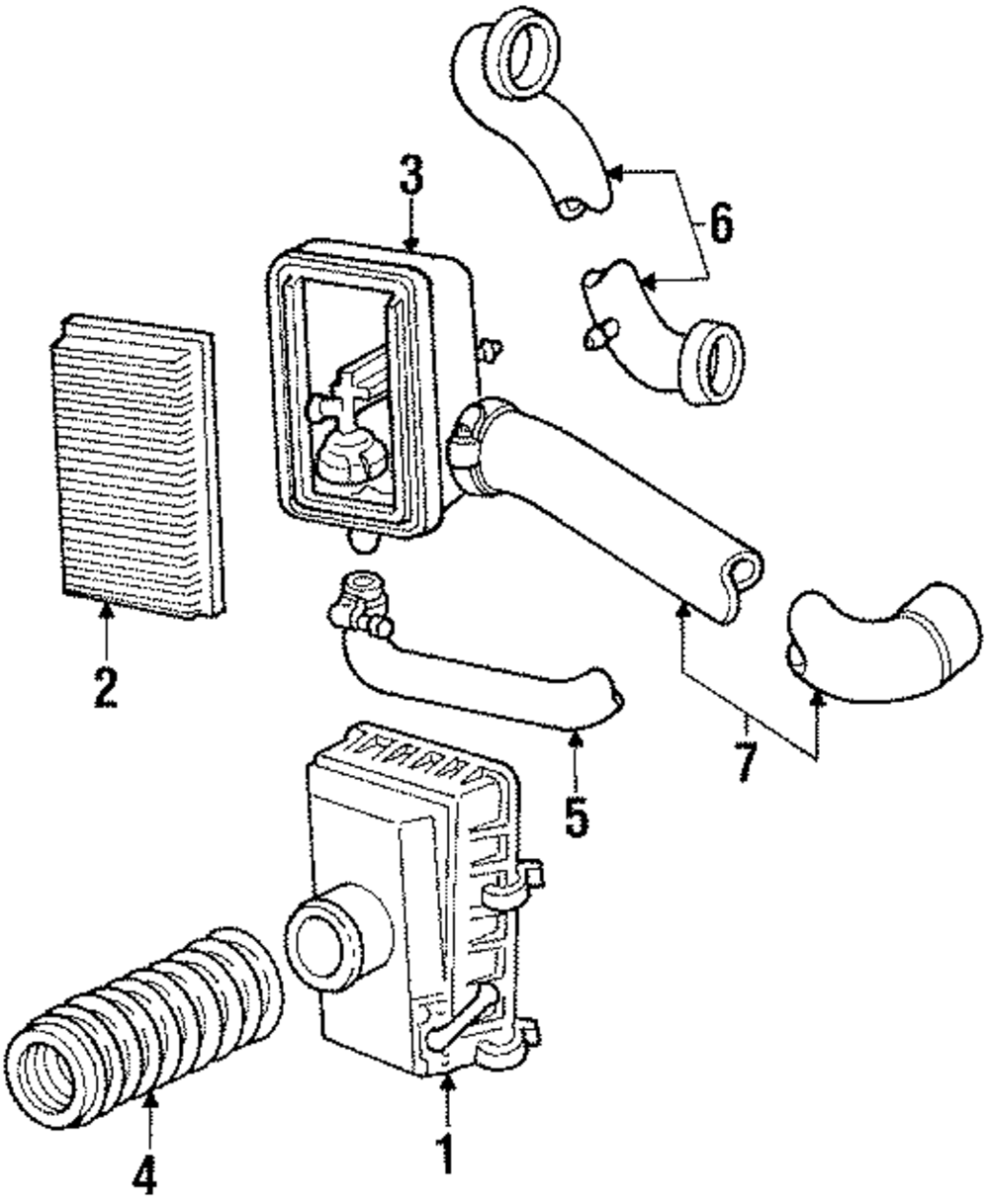 3
6
2
5
7
4
1