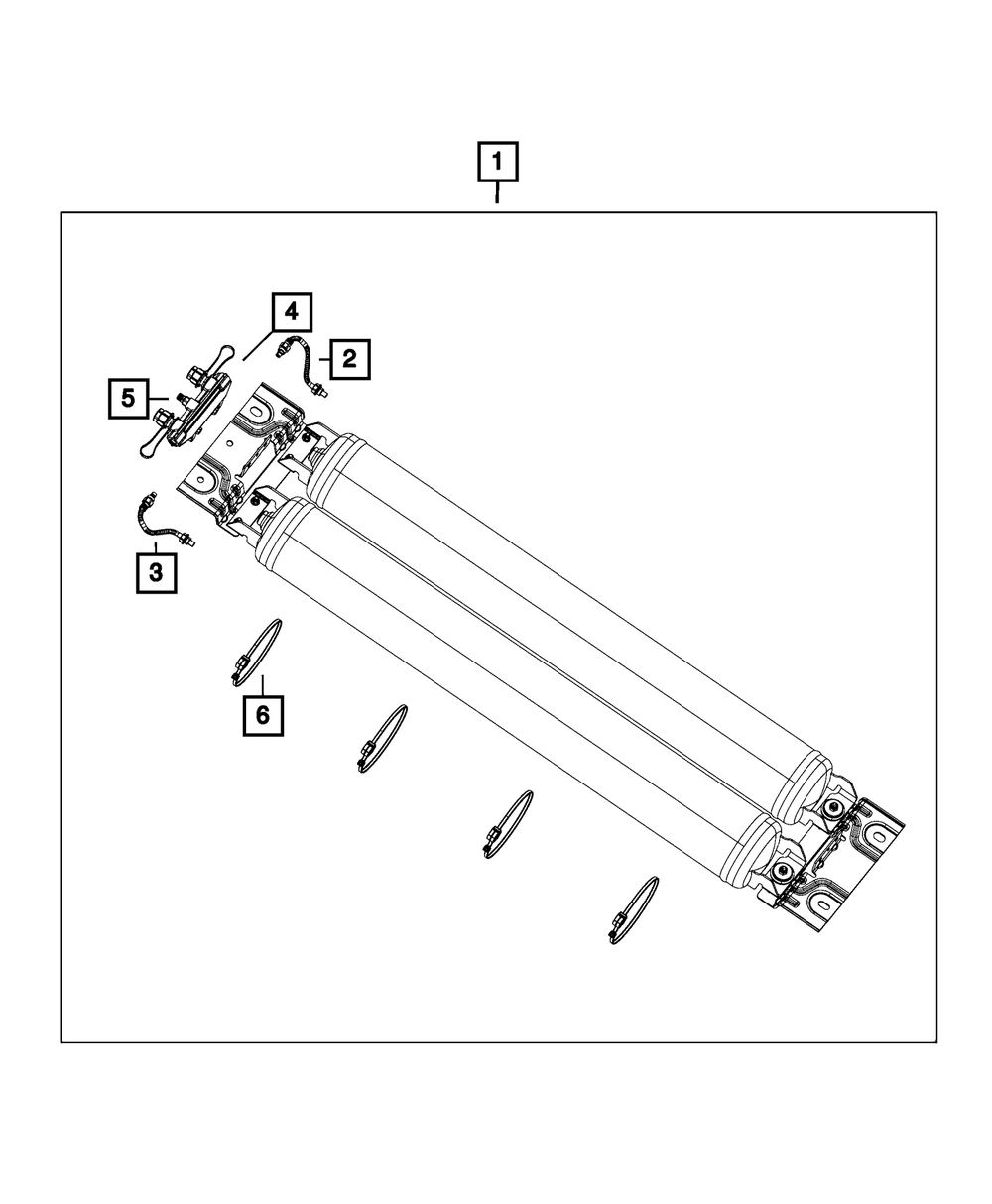 1
4
2
5
3
6