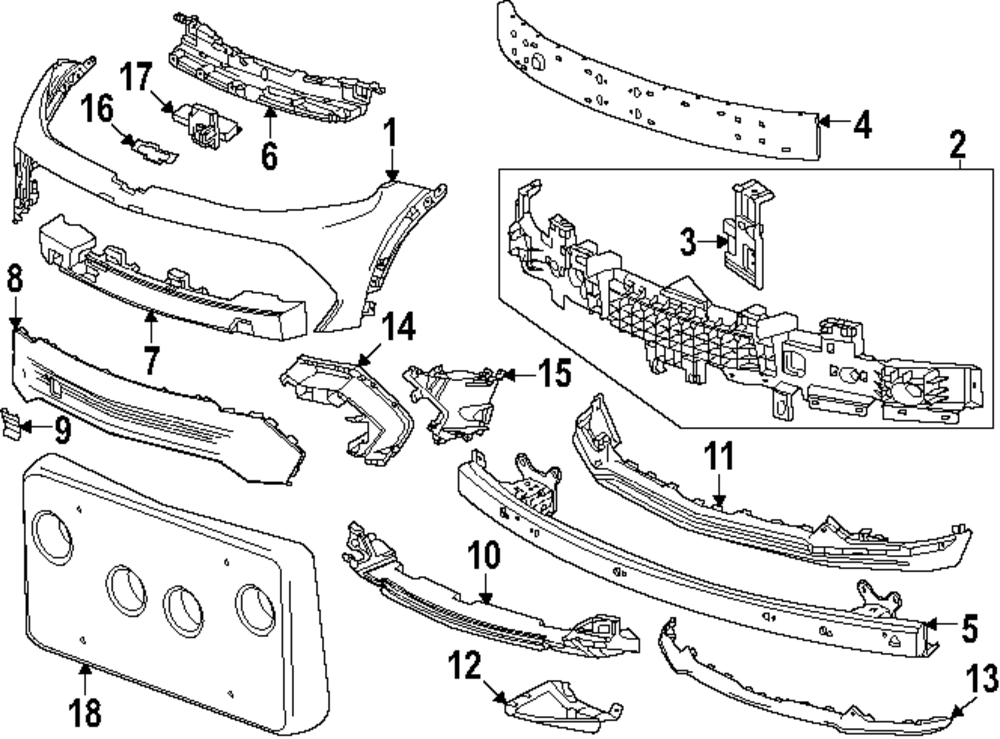 17
16
6
1
4
2
3
8
7
14
15
9
11
10
5
12
13
18