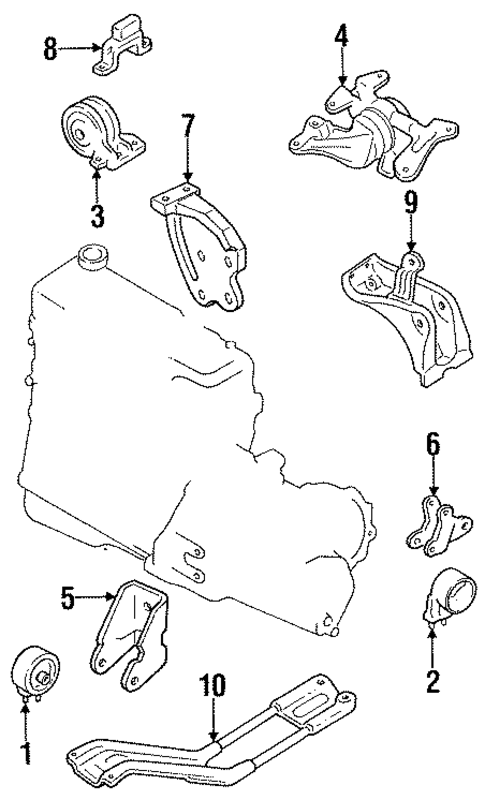 8
4
7
3
9
6
5
2
10
1