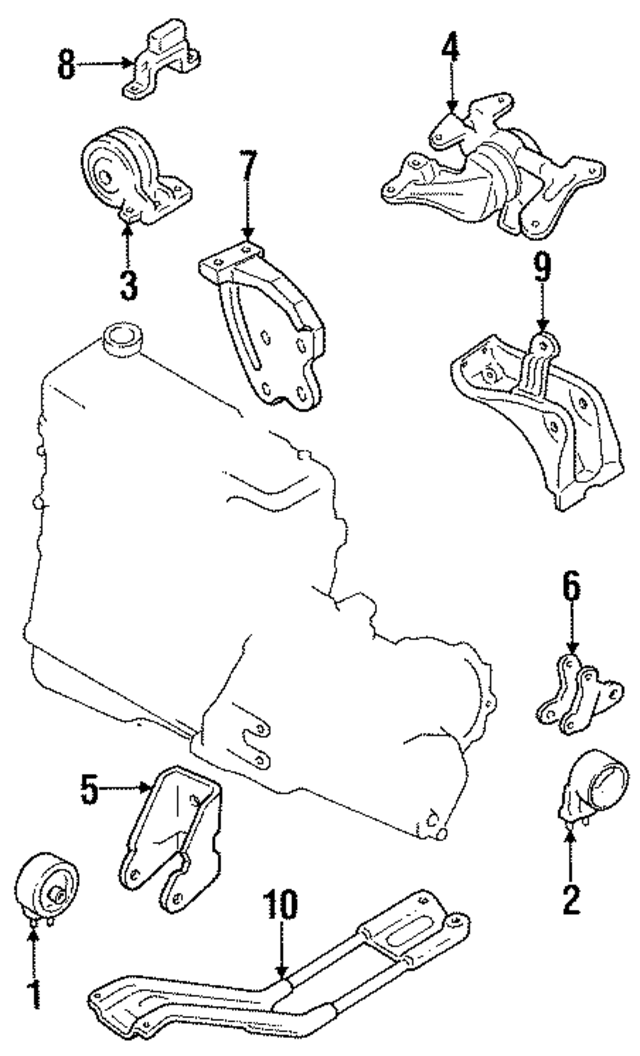 8
4
3
7
9
6
5
2
10
1