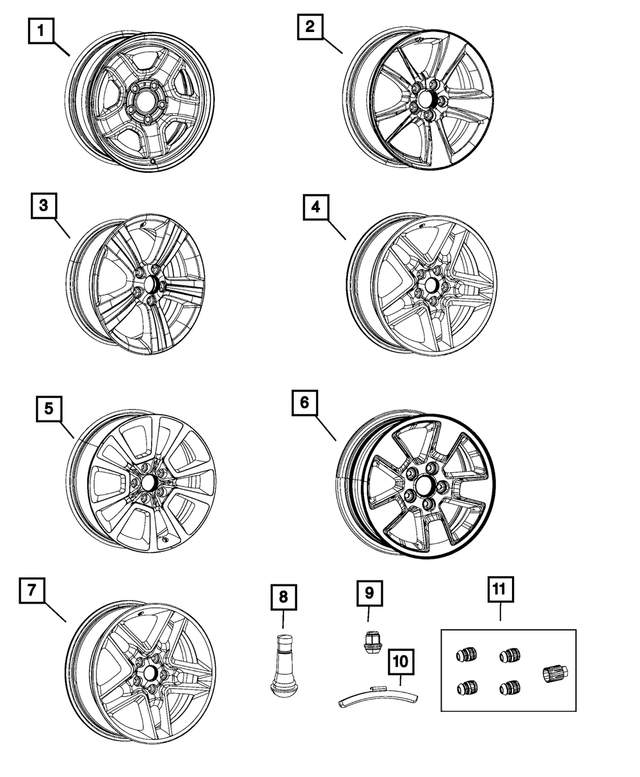 1
2
3
4
5
6
7
8
9
10
11