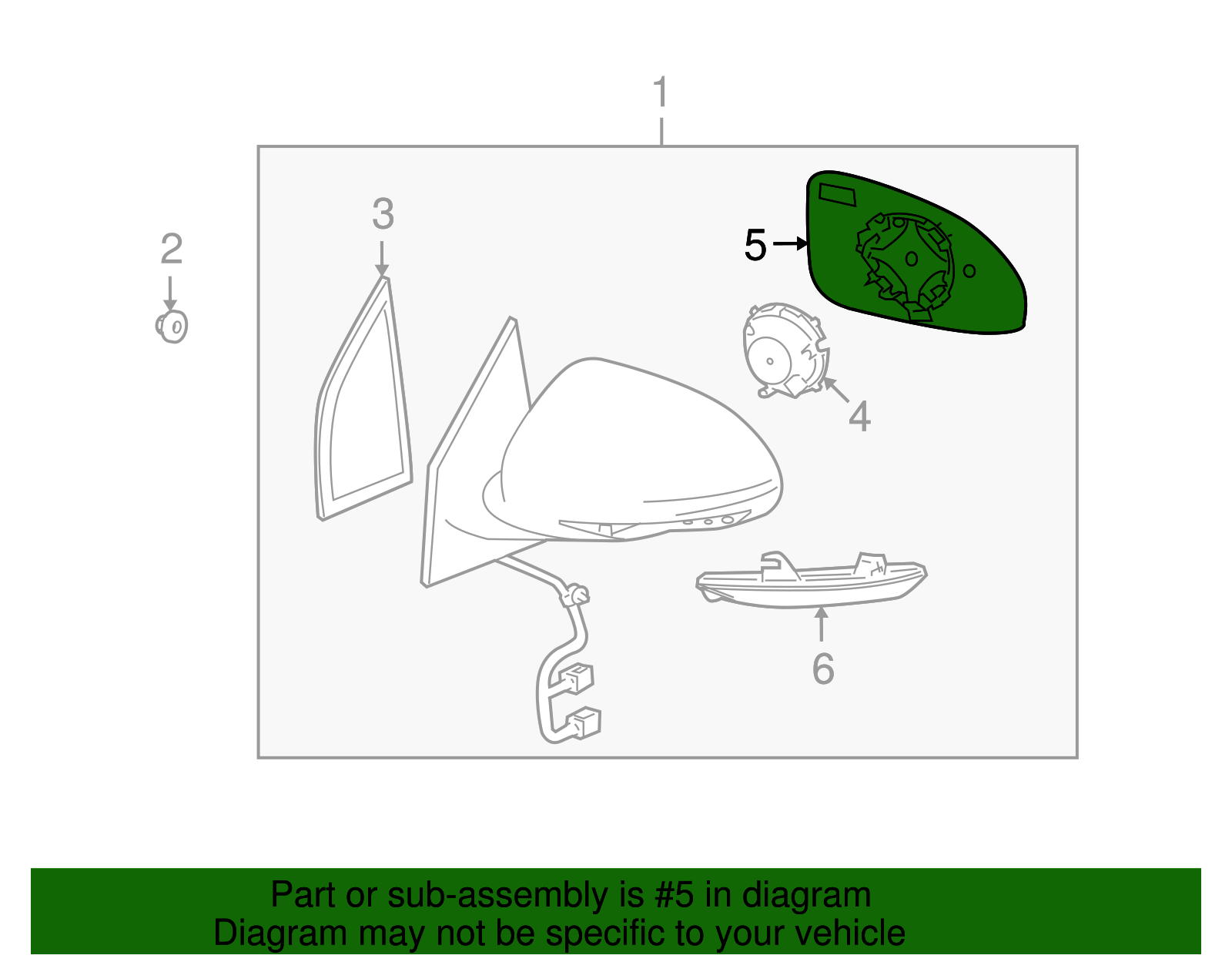 1

2

3

5

4

6

Part or sub-assembly is #5 in diagram
Diagram may not be specific to your vehicle