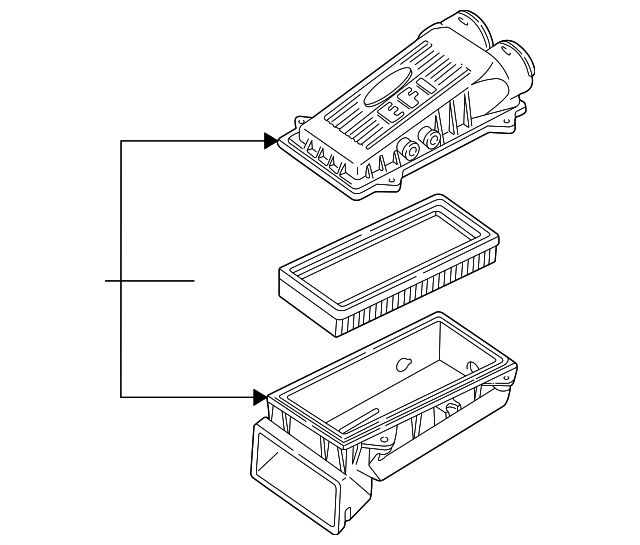 EFI