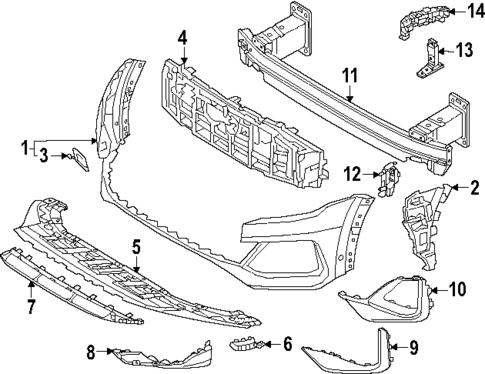 14
4
13
11
1
3
12
2
5
10
7
8
6
9