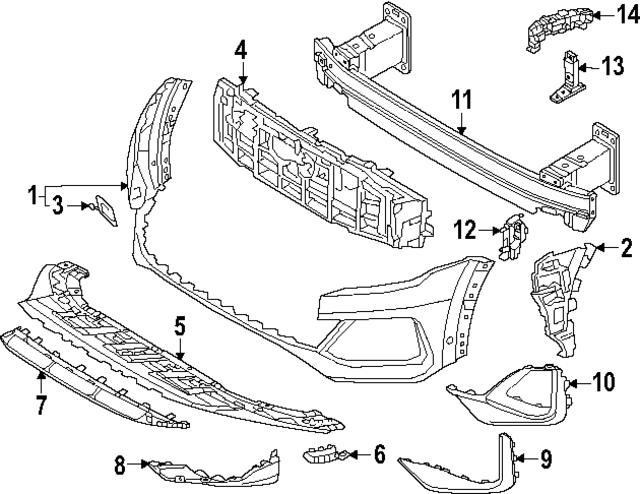 14
4
13
11
1
3
12
2
5
10
7
8
6
9