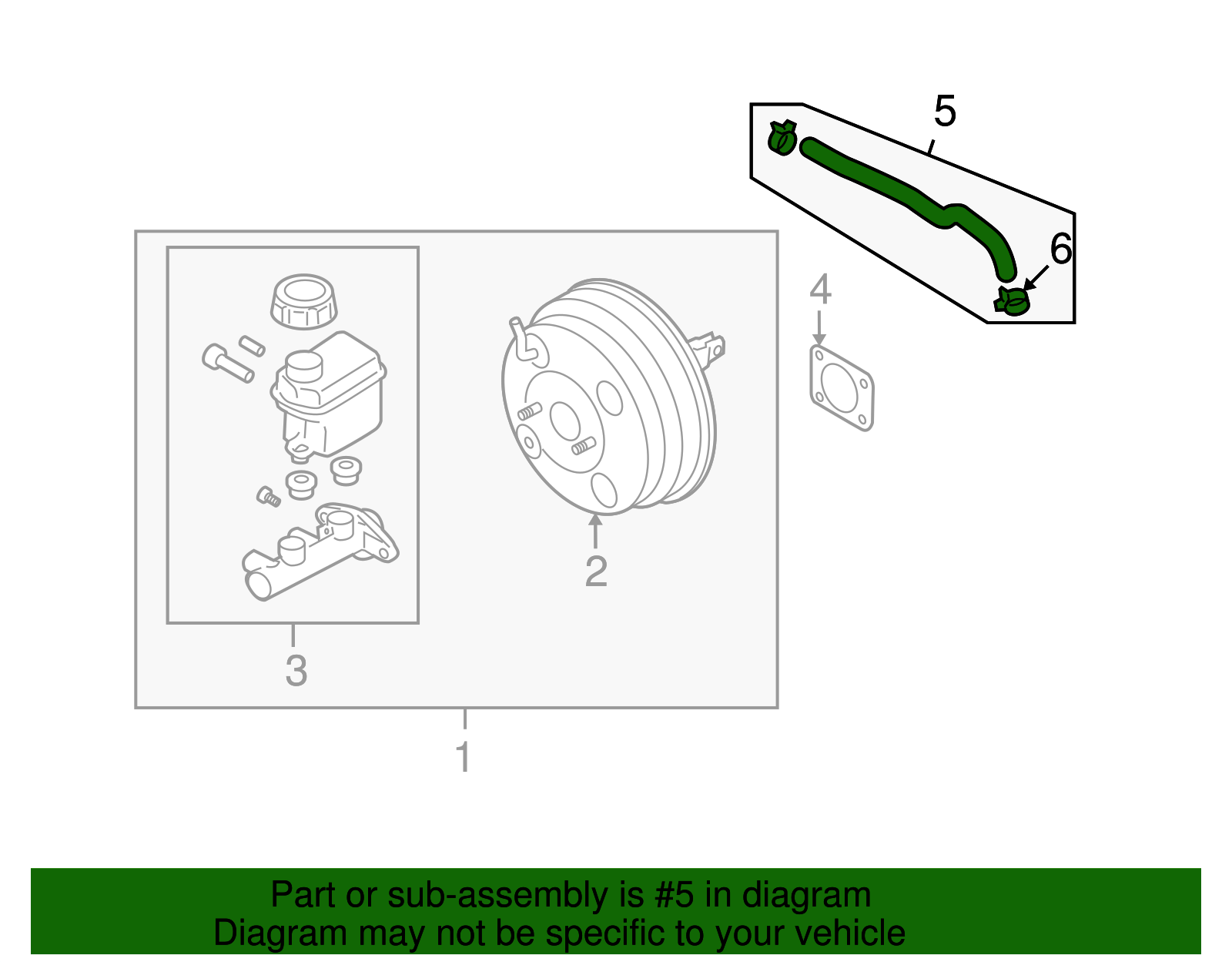 5
6
4
2
3
1

Part or sub-assembly is #5 in diagram
Diagram may not be specific to your vehicle