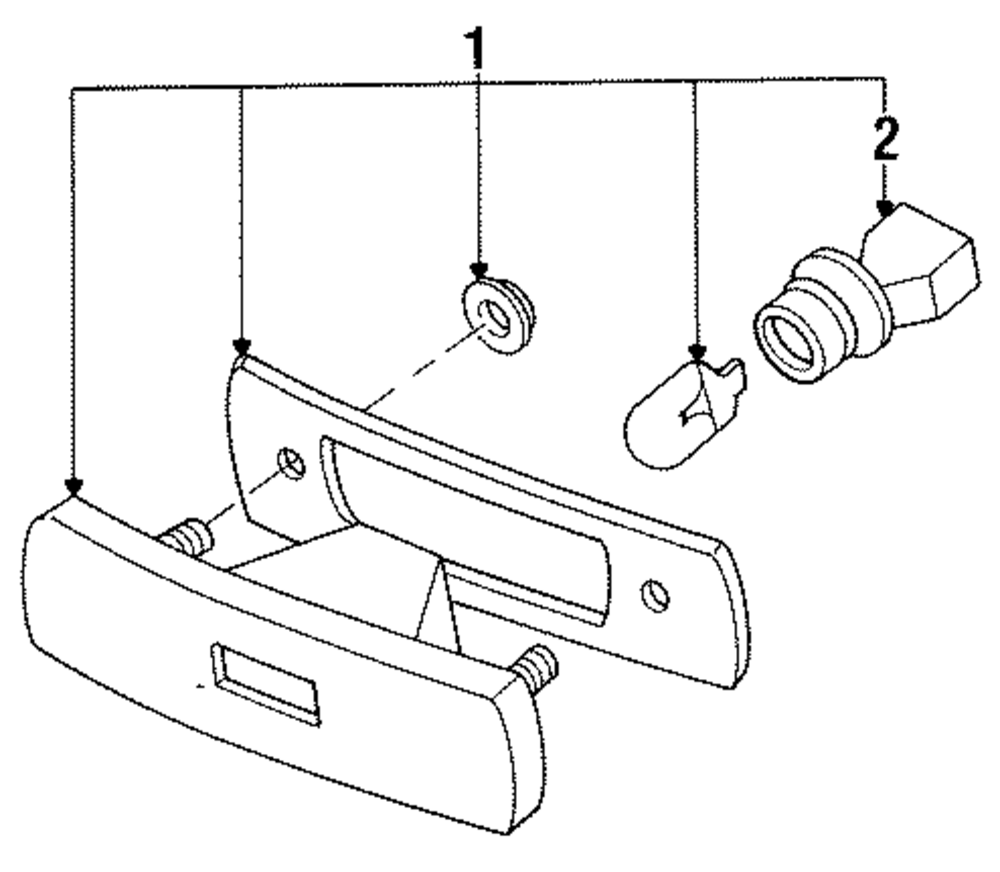 1
2