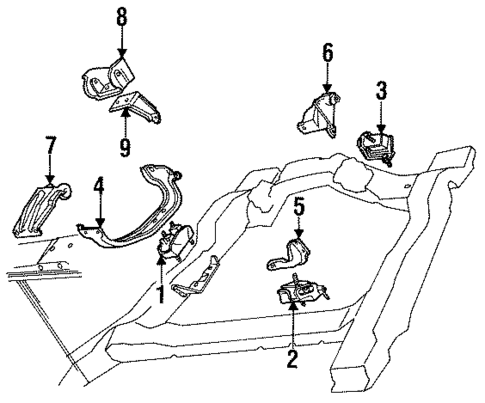 8
6
3
9
7
4
5
1
2