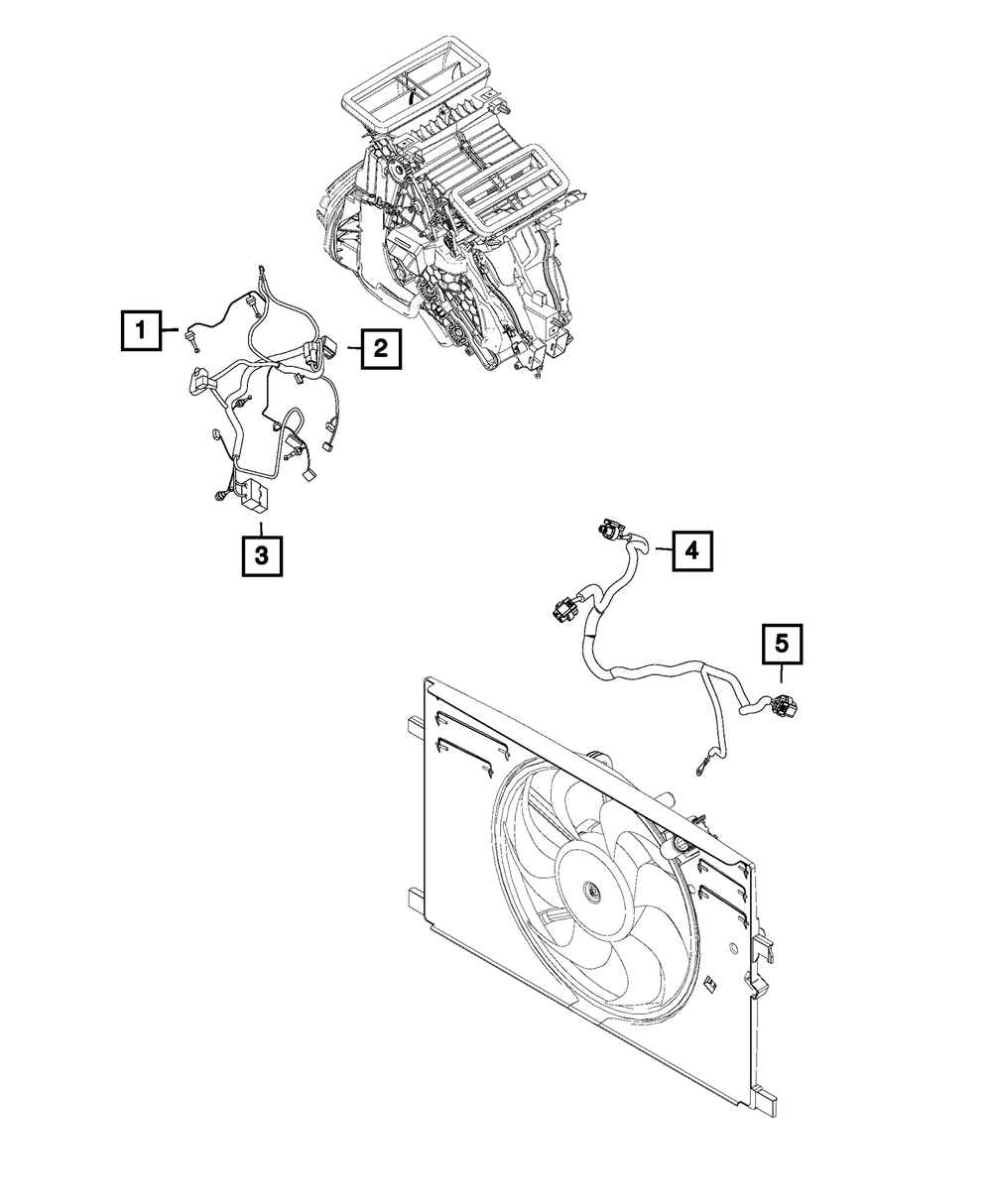 1
2
3
4
5