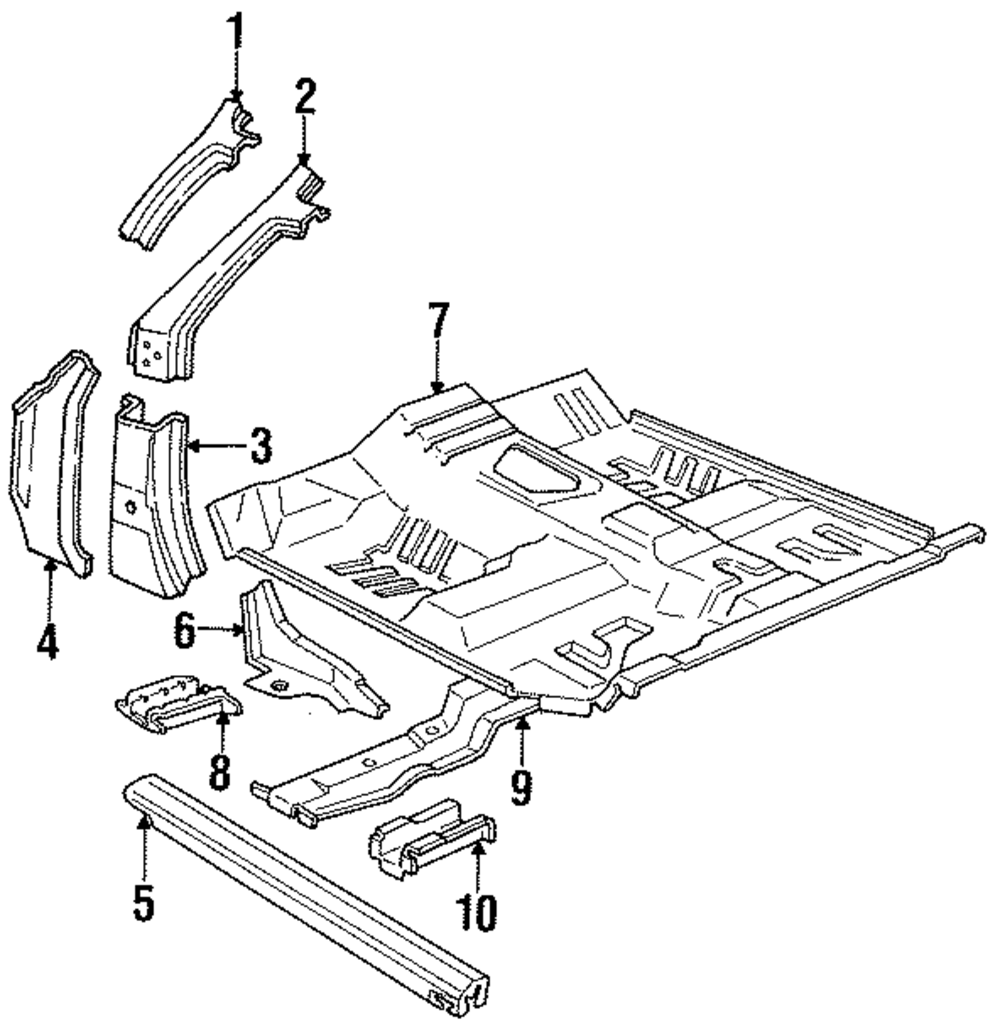 1
2
7
3
4
6
8
9
5
10