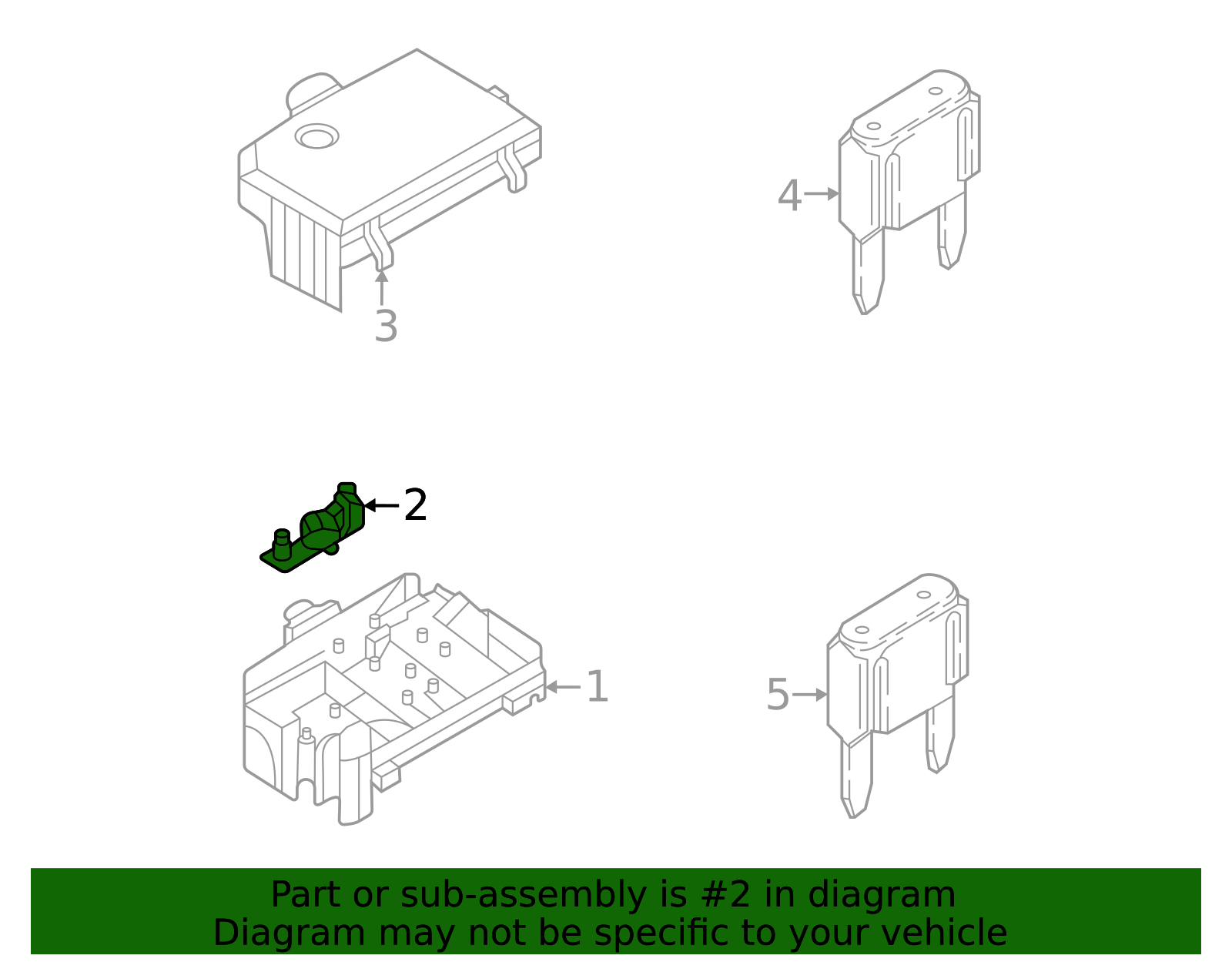 3

4

2

1

5

Part or sub-assembly is #2 in diagram
Diagram may not be specific to your vehicle