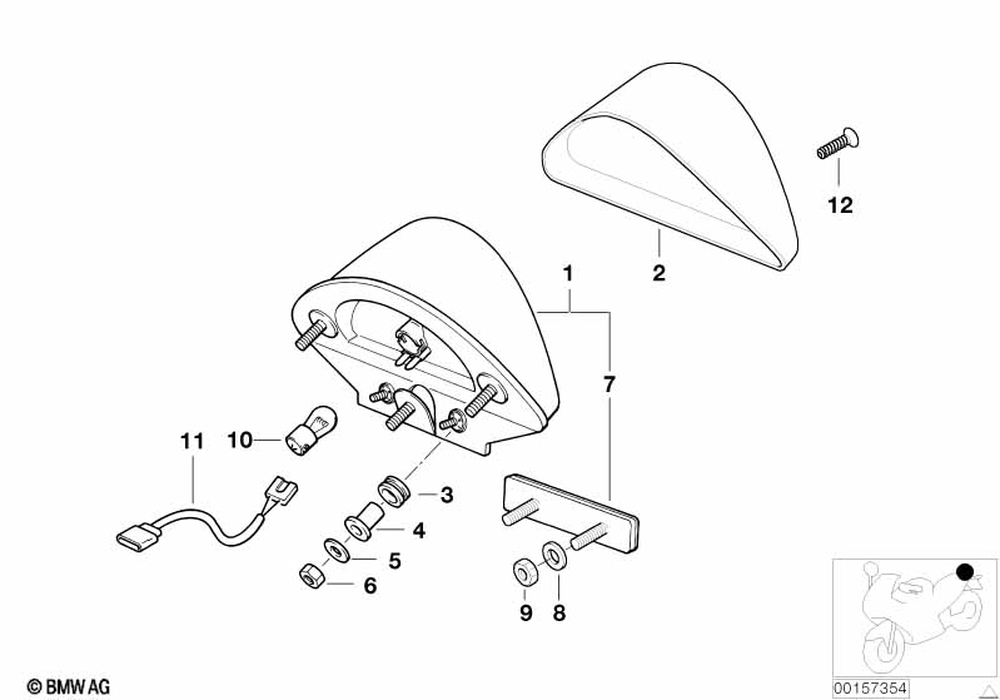 12
2
1
7
11
10
3
4
5
6
9
8
© BMW AG
00157354