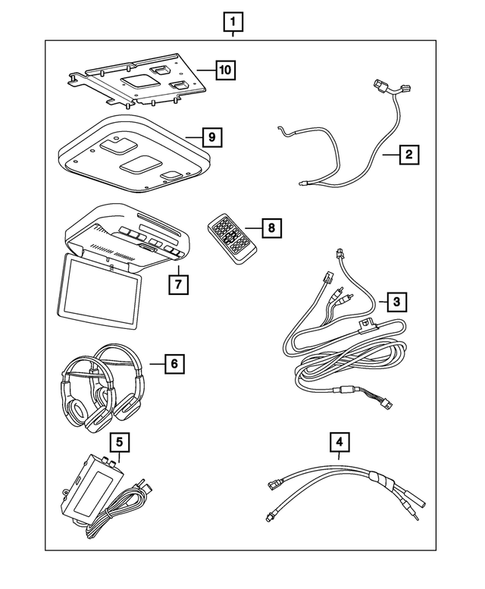 1
10
9
2
8
7
3
6
5
4