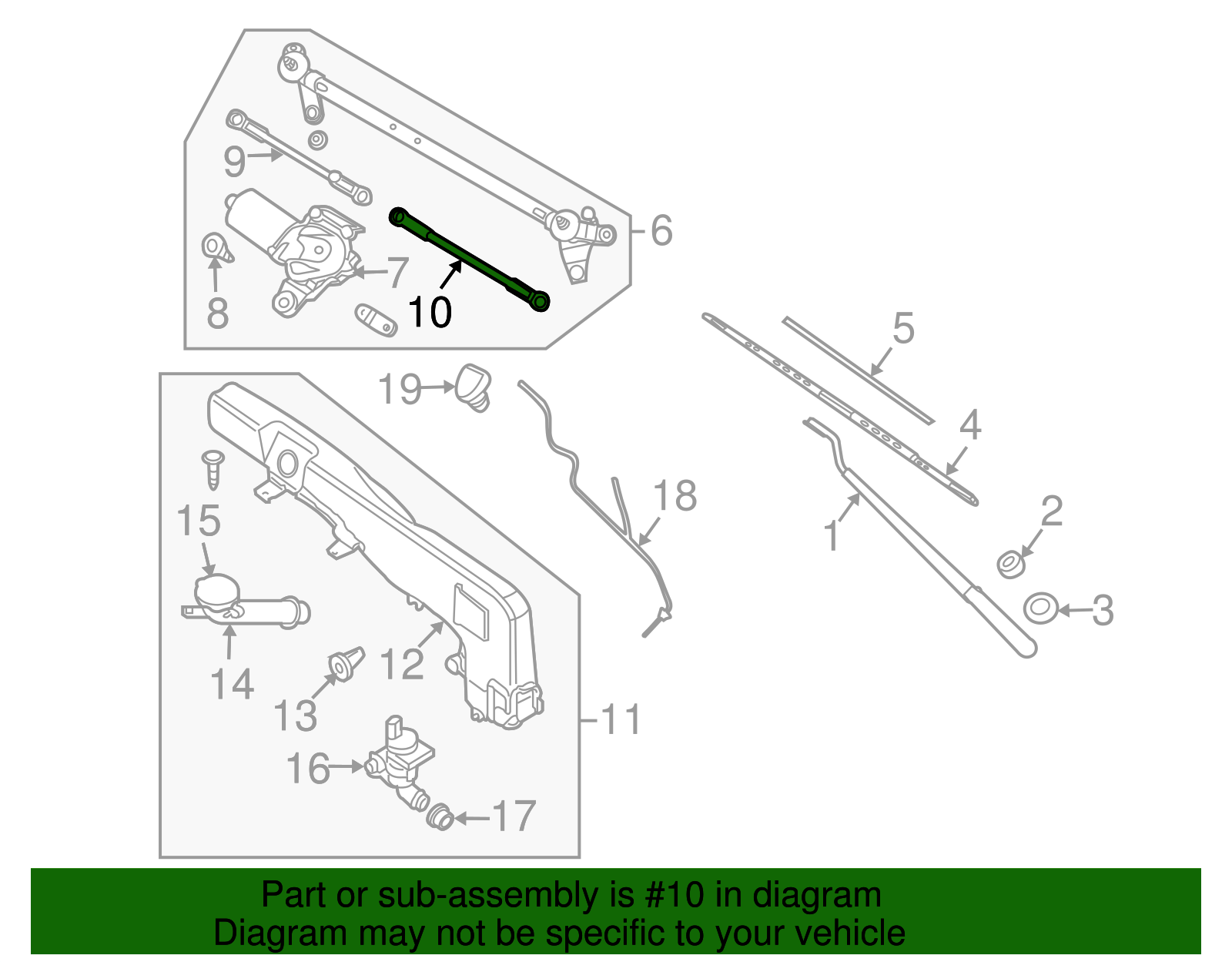 9
6
7
8
10
5
19
4
18
15
2
1
3
14
12
13
11
16
17

Part or sub-assembly is #10 in diagram
Diagram may not be specific to your vehicle