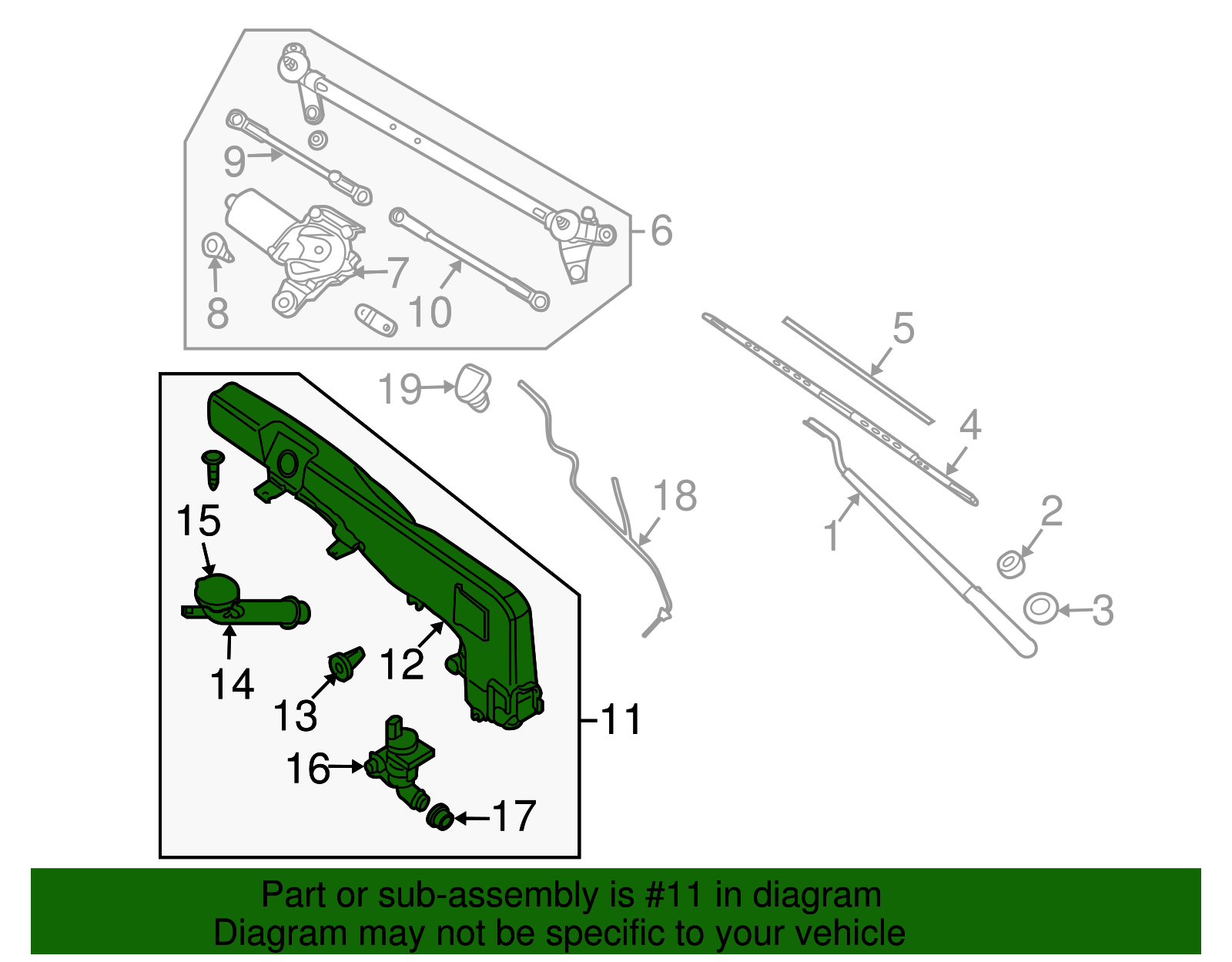 9
6
7
8
10
5
19
4
18
2
1
3
15
14
12
13
11
16
17

Part or sub-assembly is #11 in diagram
Diagram may not be specific to your vehicle