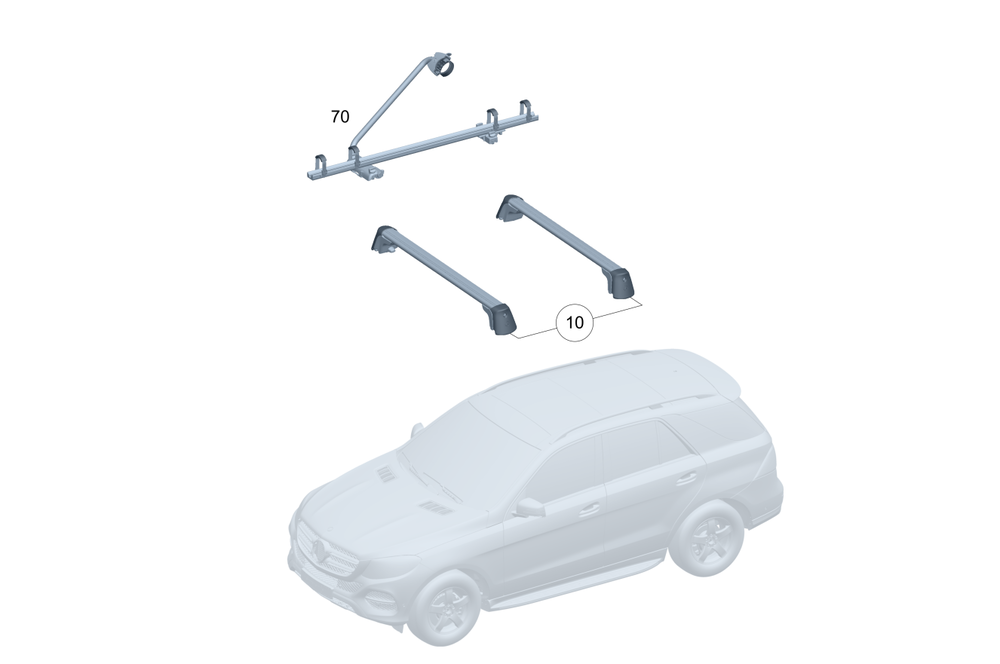 70

10